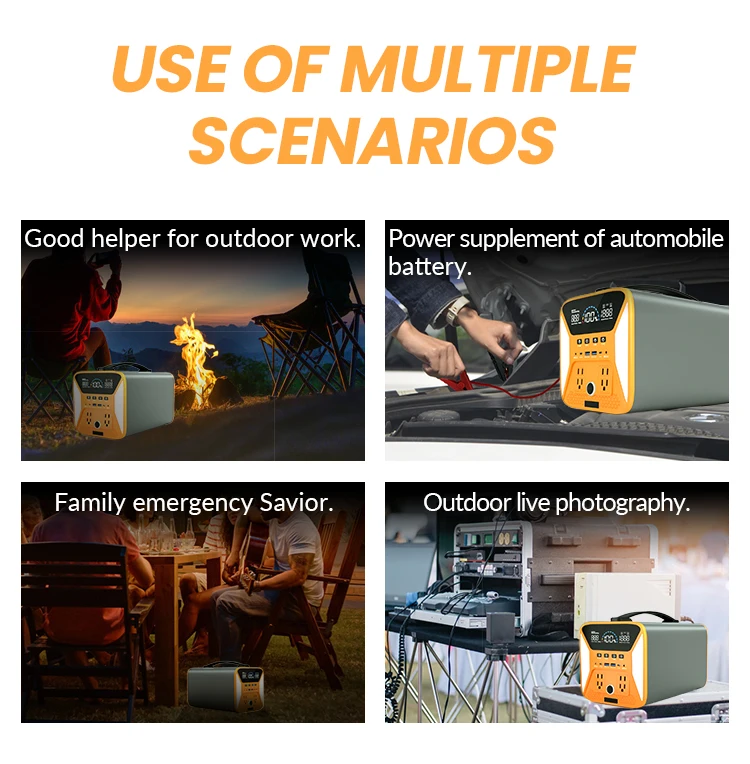 USE OF MULTIPLE SCENARIOS

Good helper for outdoor work.

Power supplement of automobile battery.

Family emergency Savior.

Outdoor live photography.