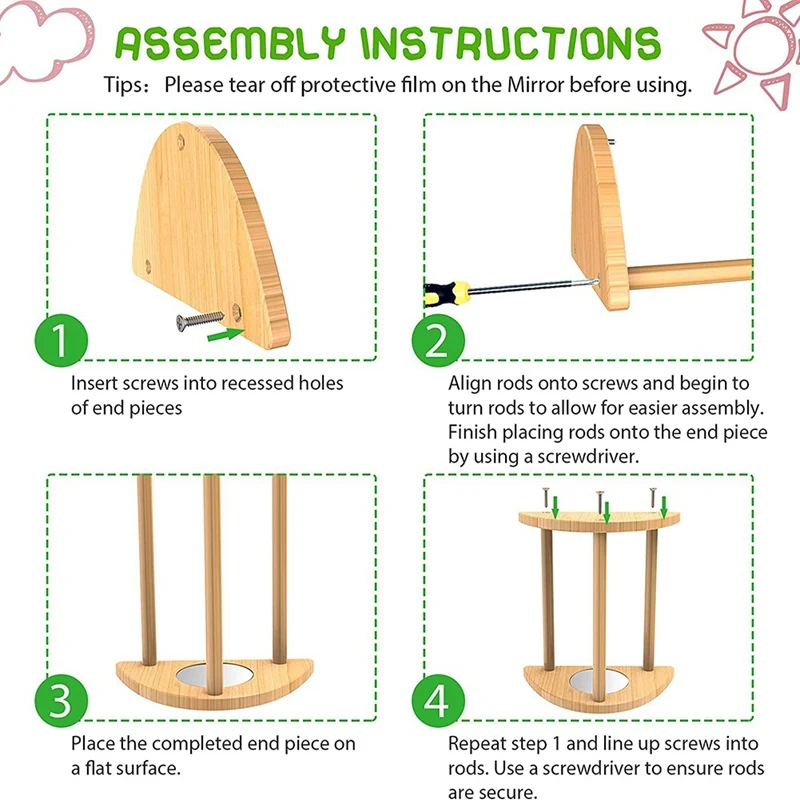 ASSEMBLY INSTRUCTIONS

Tips： Please tear off protective film on the Mirror before using.

1

Insert screws into recessed holes of end pieces

2

Align rods onto screws and begin to turn rods to allow for easier assembly. Finish placing rods onto the end piece by using a screwdriver.

3

Place the completed end piece on a flat surface.

4

Repeat step 1 and line up screws into rods. Use a screwdriver to ensure rods are secure.