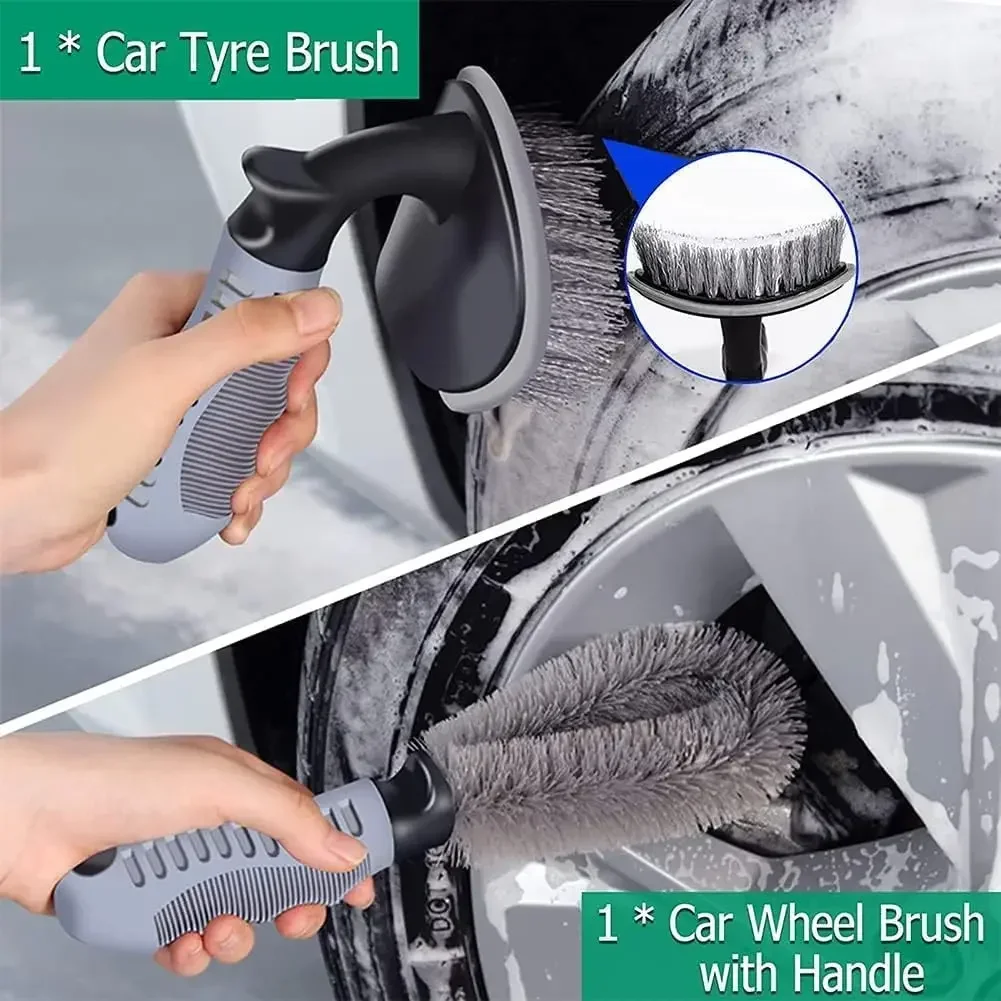 1 * Car Tyre Brush

1 * Car Wheel Brush with Handle