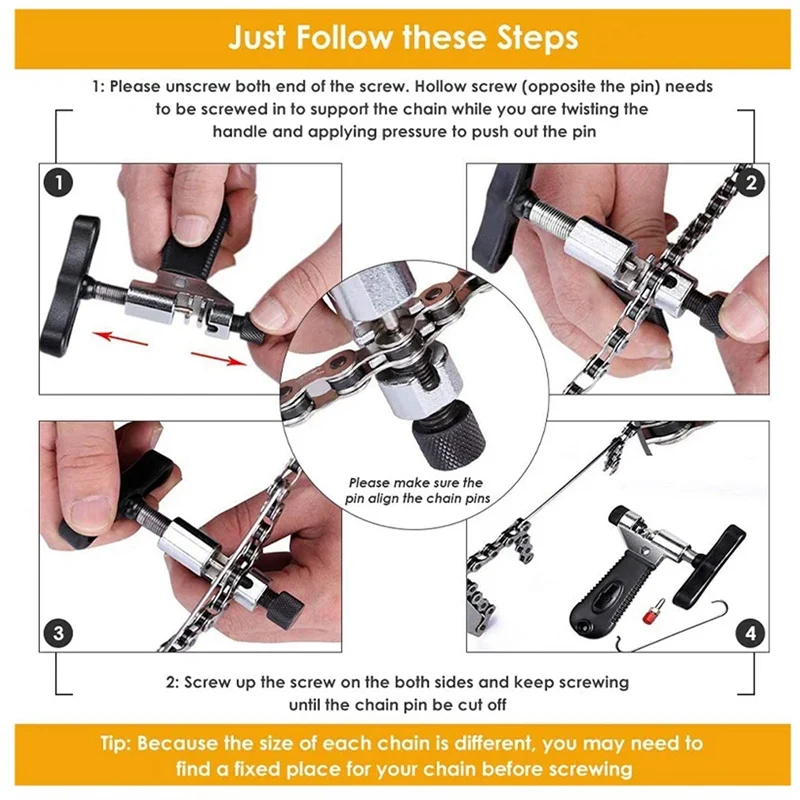 Just Follow these Steps

1: Please unscrew both end of the screw. Hollow screw (opposite the pin) needs to be screwed in to support the chain while you are twisting the handle and applying pressure to push out the pin

1

2

Please make sure the pin align the chain pins

3

4

2: Screw up the screw on the both sides and keep screwing until the chain pin be cut off

Tip: Because the size of each chain is different, you may need to find a fixed place for your chain before screwing