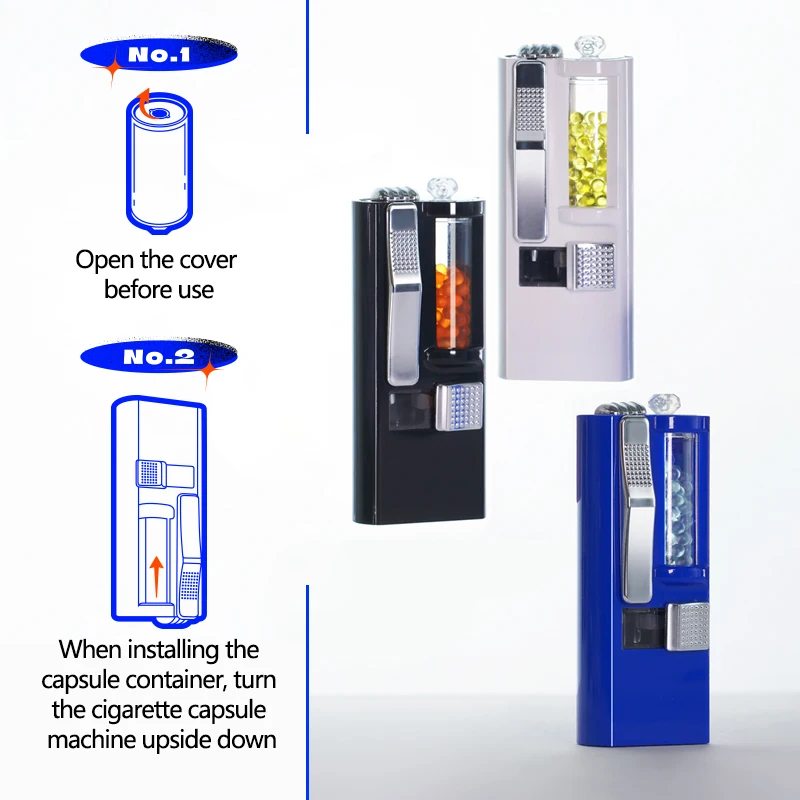 No.1

Open the cover before use

No.2

When installing the capsule container, turn the cigarette capsule machine upside down