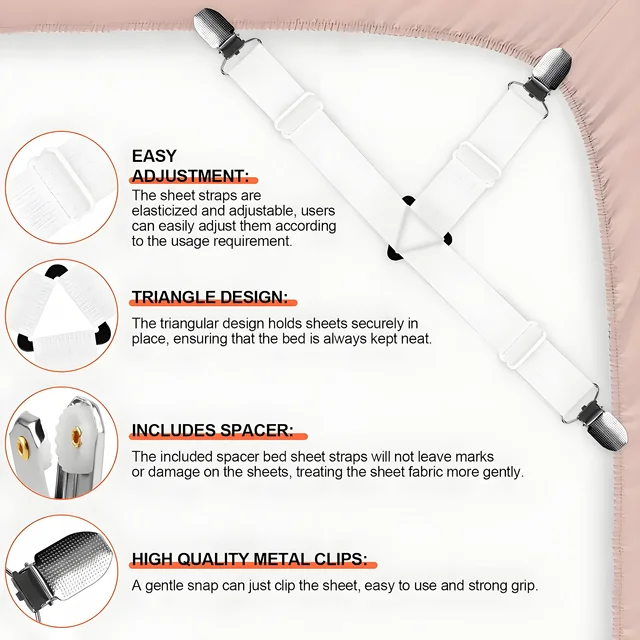 EASY ADJUSTMENT:
The sheet straps are elasticized and adjustable, users can easily adjust them according to the usage requirement.

TRIANGLE DESIGN:
The triangular design holds sheets securely in place, ensuring that the bed is always kept neat.

INCLUDES SPACER:
The included spacer bed sheet straps will not leave marks or damage on the sheets, treating the sheet fabric more gently.

HIGH QUALITY METAL CLIPS:
A gentle snap can just clip the sheet, easy to use and strong grip.