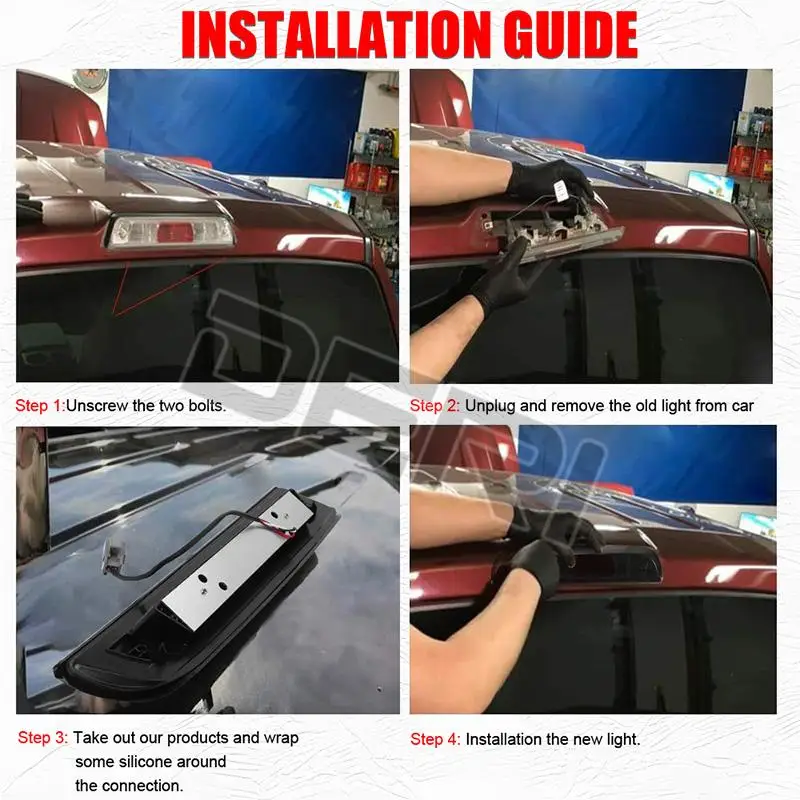 INSTALLATION GUIDE

Step 1:Unscrew the two bolts.

Step 2: Unplug and remove the old light from car

Step 3: Take out our products and wrap some silicone around the connection.

Step 4: Installation the new light.