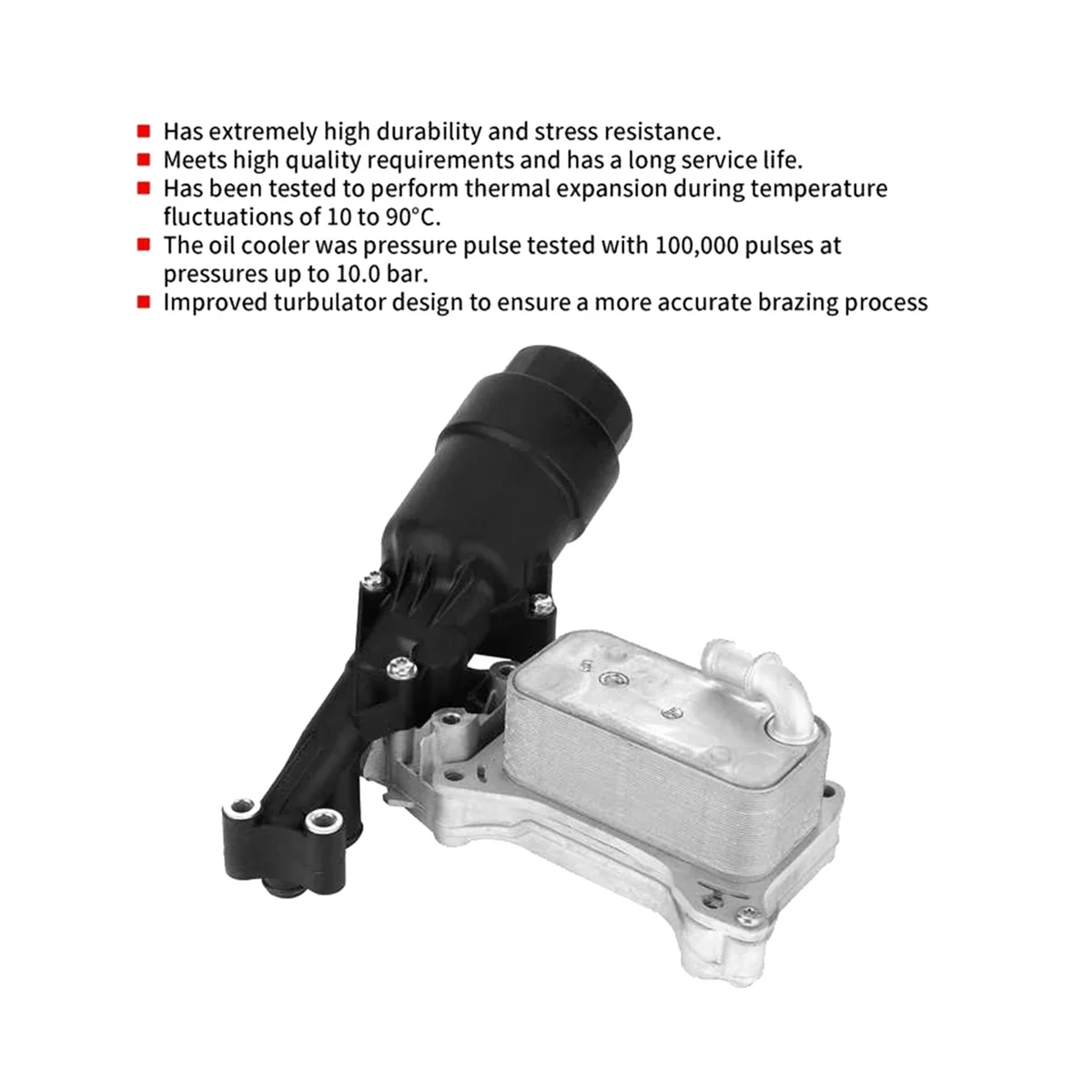 ■ Has extremely high durability and stress resistance.
■ Meets high quality requirements and has a long service life.
■ Has been tested to perform thermal expansion during temperature fluctuations of 10 to 90°C.
■ The oil cooler was pressure pulse tested with 100,000 pulses at pressures up to 10.0 bar.
■ Improved turbulator design to ensure a more accurate brazing process