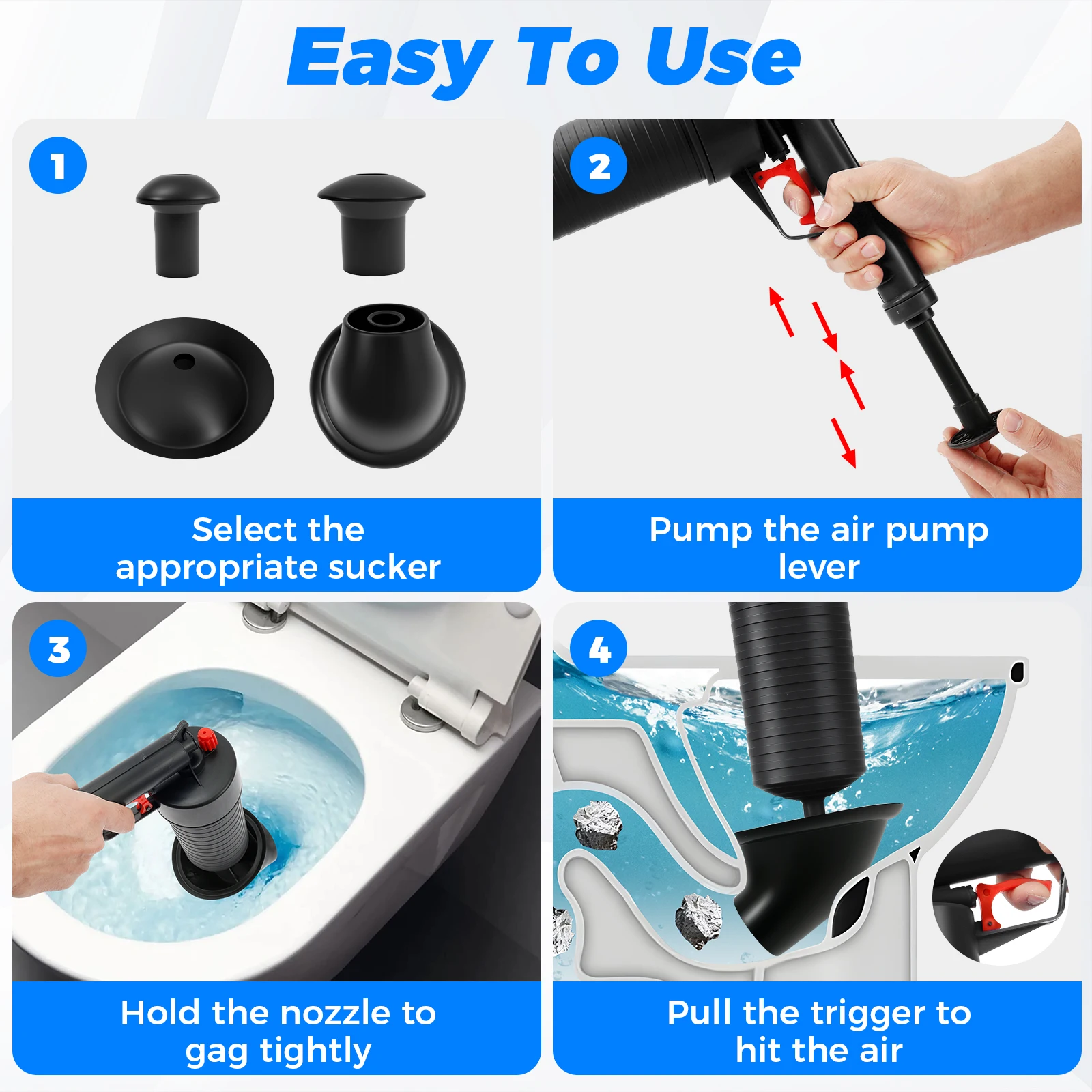 Easy To Use

1

Select the appropriate sucker

2

Pump the air pump lever

3

Hold the nozzle to gag tightly

4

Pull the trigger to hit the air