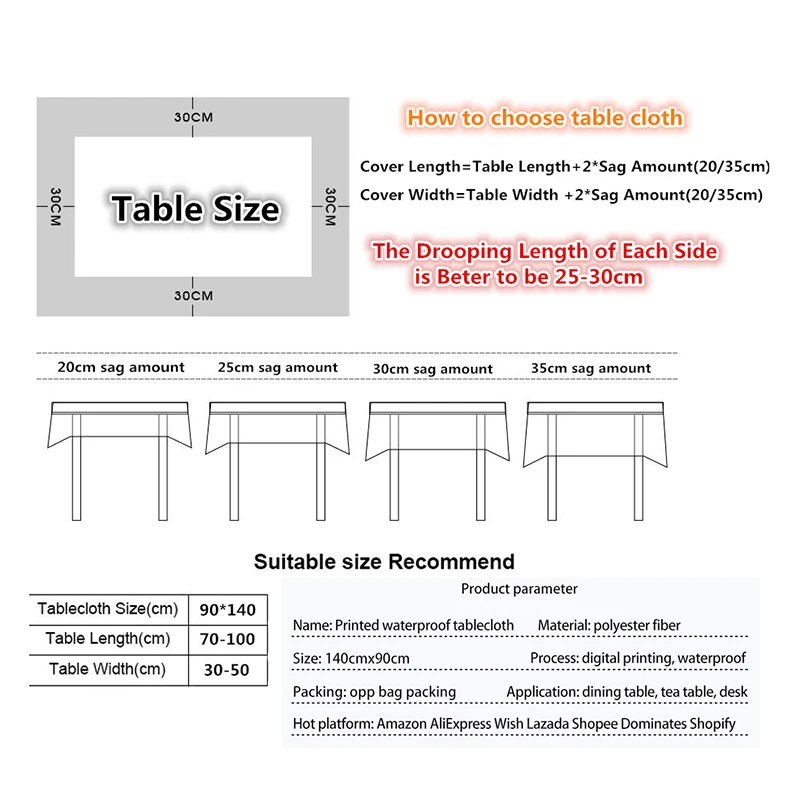 30CM

30CM

Table Size

30CM

30CM

How to choose table cloth

Cover Length=Table Length+2*Sag Amount(20/35cm)
Cover Width=Table Width +2*Sag Amount(20/35cm)

The Drooping Length of Each Side is Beter to be 25-30cm

20cm sag amount 25cm sag amount 30cm sag amount 35cm sag amount

Suitable size Recommend

| Tablecloth Size(cm) | 90*140 |
|---|---|
| Table Length(cm) | 70-100 |
| Table Width(cm) | 30-50 |

Product parameter

Name: Printed waterproof tablecloth Material: polyester fiber

Size: 140cmx90cm Process: digital printing, waterproof

Packing: opp bag packing Application: dining table, tea table, desk

Hot platform: Amazon AliExpress Wish Lazada Shopee Dominates Shopify