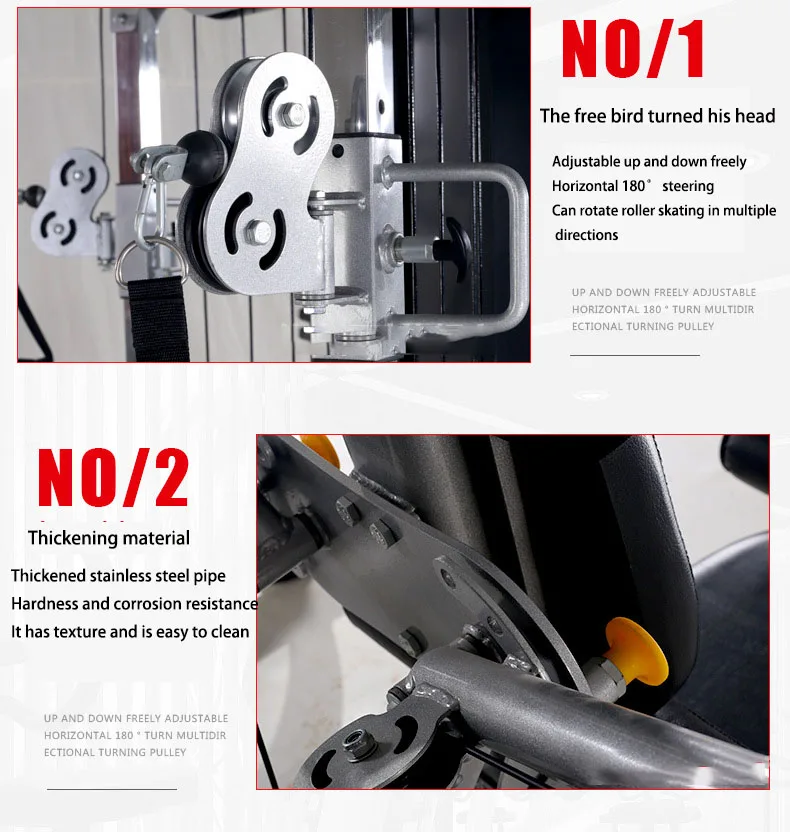 NO/1

The free bird turned his head

Adjustable up and down freely
Horizontal 180° steering
Can rotate roller skating in multiple directions

UP AND DOWN FREELY ADJUSTABLE HORIZONTAL 180 ° TURN MULTIDIR ECTIONAL TURNING PULLEY

NO/2

Thickening material

Thickened stainless steel pipe
Hardness and corrosion resistance
It has texture and is easy to clean

UP AND DOWN FREELY ADJUSTABLE HORIZONTAL 180 ° TURN MULTIDIR ECTIONAL TURNING PULLEY