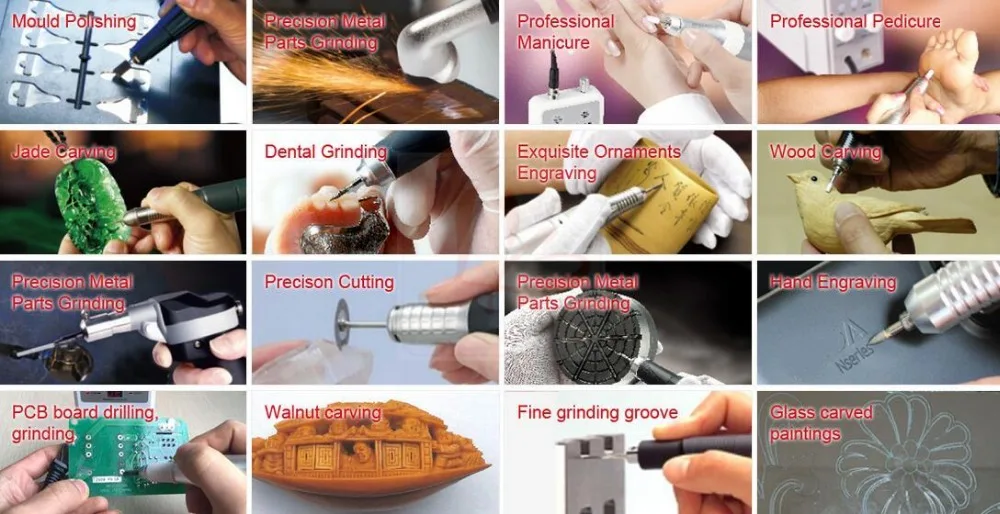 Mould Polishing

Precision Metal Parts Grinding

Professional Manicure

Professional Pedicure

Jade Carving

Dental Grinding

Exquisite Ornaments Engraving

Wood Carving

Precision Metal Parts Grinding

Precison Cutting

Precision Metal Parts Grinding

Hand Engraving

Nseries

PCB board drilling, grinding

Walnut carving

Fine grinding groove

Glass carved paintings