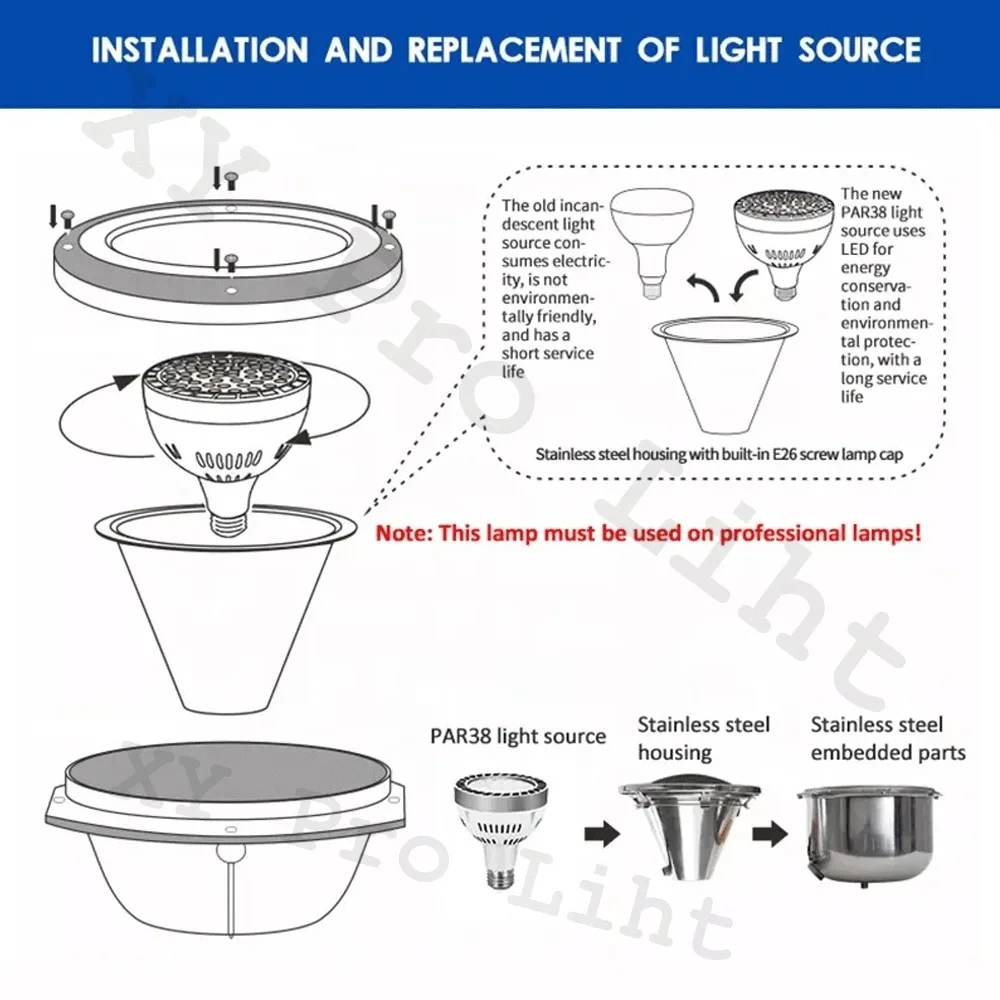 INSTALLATION AND REPLACEMENT OF LIGHT SOURCE

XY Pro Liht

The old incandescent light source consumes electricity, is not environmentally friendly, and has a short service life

The new PAR38 light source uses LED for energy conservation and environmental protection, with a long service life

Stainless steel housing with built-in E26 screw lamp cap

Note: This lamp must be used on professional lamps!

PAR38 light source

Stainless steel housing

Stainless steel embedded parts

XY Pro Liht