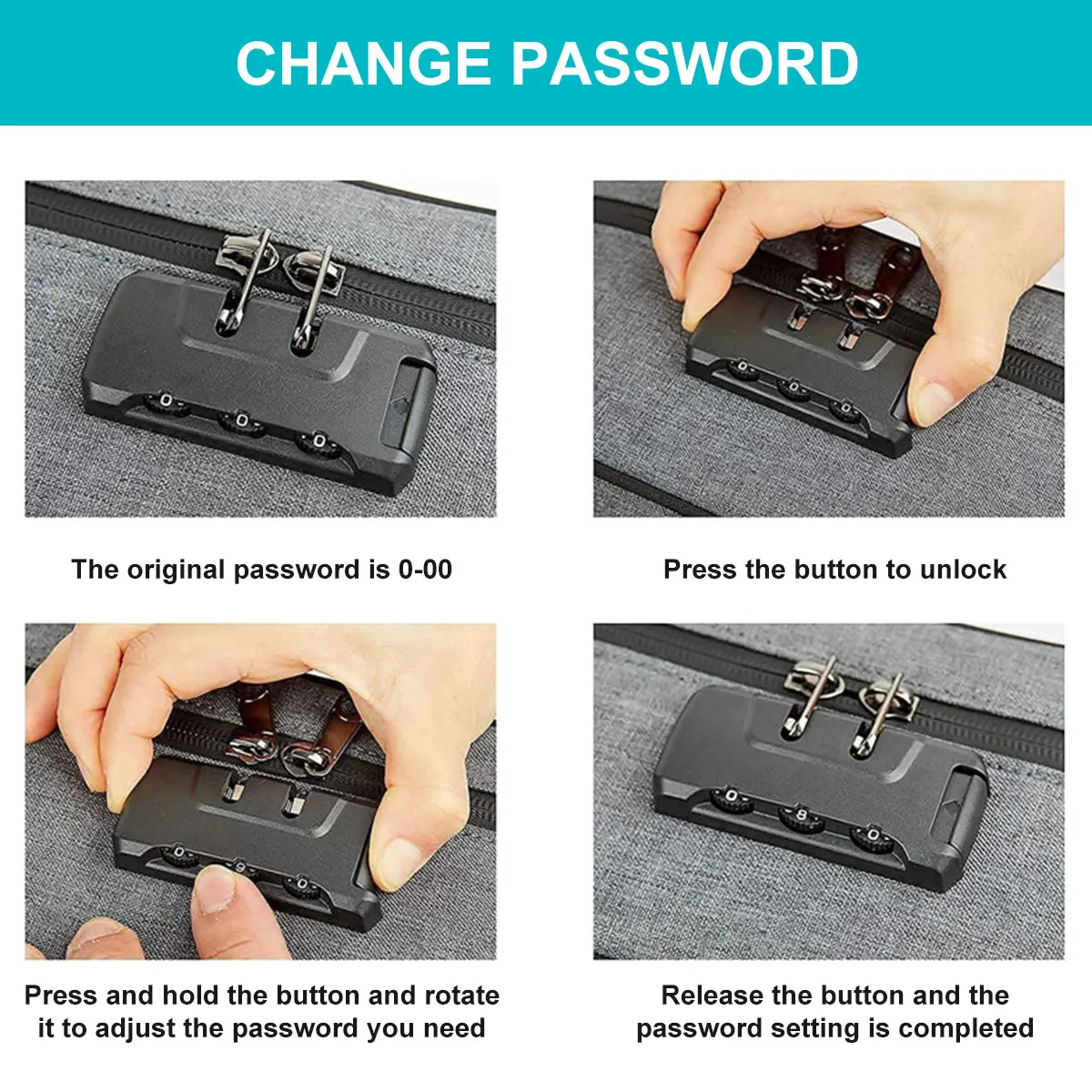 CHANGE PASSWORD

The original password is 0-00

Press the button to unlock

Press and hold the button and rotate it to adjust the password you need

Release the button and the password setting is completed