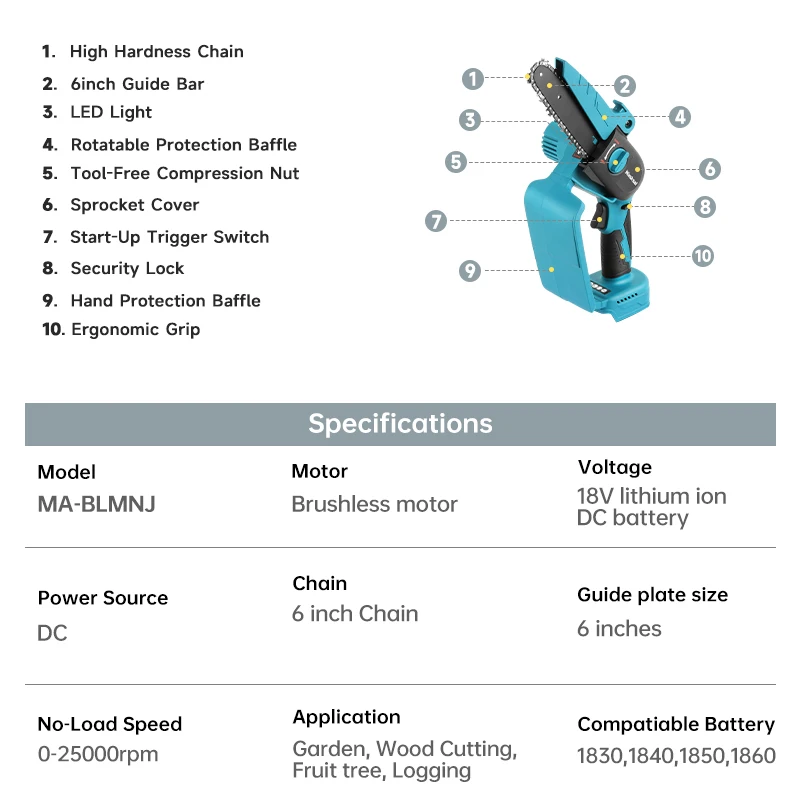 1. High Hardness Chain
2. 6inch Guide Bar
3. LED Light
4. Rotatable Protection Baffle
5. Tool-Free Compression Nut
6. Sprocket Cover
7. Start-Up Trigger Switch
8. Security Lock
9. Hand Protection Baffle
10. Ergonomic Grip

1 2 3 4 5 6 7 8 9 10

Specifications

Model
MA-BLMNJ

Motor
Brushless motor

Voltage
18V lithium ion DC battery

Power Source
DC

Chain
6 inch Chain

Guide plate size
6 inches

No-Load Speed
0-25000rpm

Application
Garden, Wood Cutting, Fruit tree, Logging

Compatiable Battery
1830,1840,1850,1860