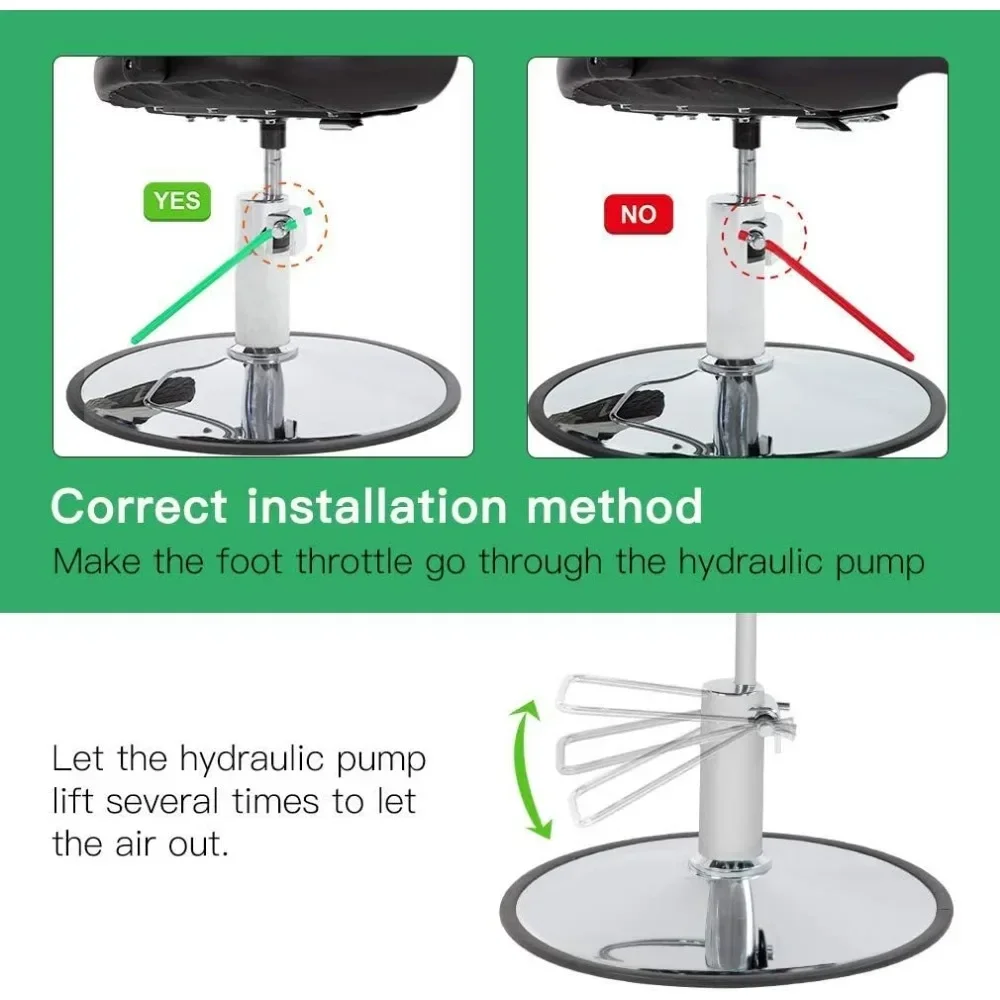 YES

NO

Correct installation method
Make the foot throttle go through the hydraulic pump

Let the hydraulic pump lift several times to let the air out.