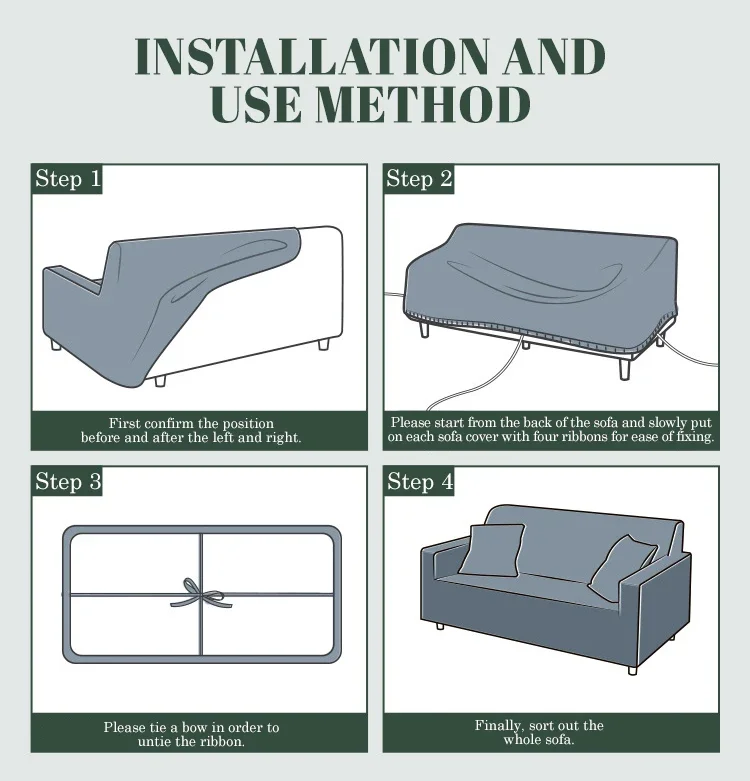 INSTALLATION AND USE METHOD

Step 1

First confirm the position before and after the left and right.

Step 2

Please start from the back of the sofa and slowly put on each sofa cover with four ribbons for ease of fixing.

Step 3

Please tie a bow in order to untie the ribbon.

Step 4

Finally, sort out the whole sofa.