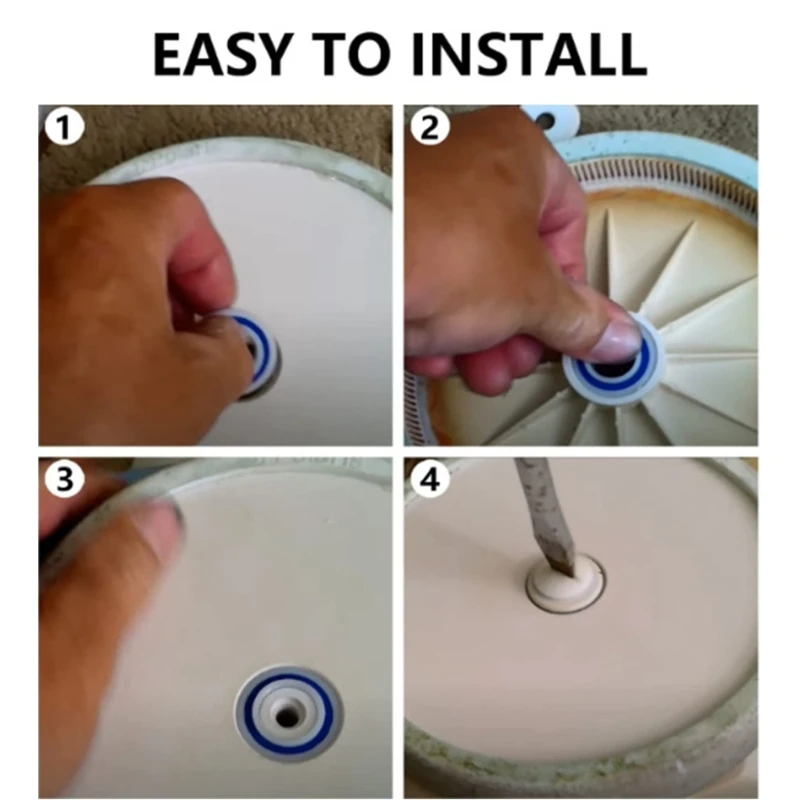 EASY TO INSTALL

1

2

3

4