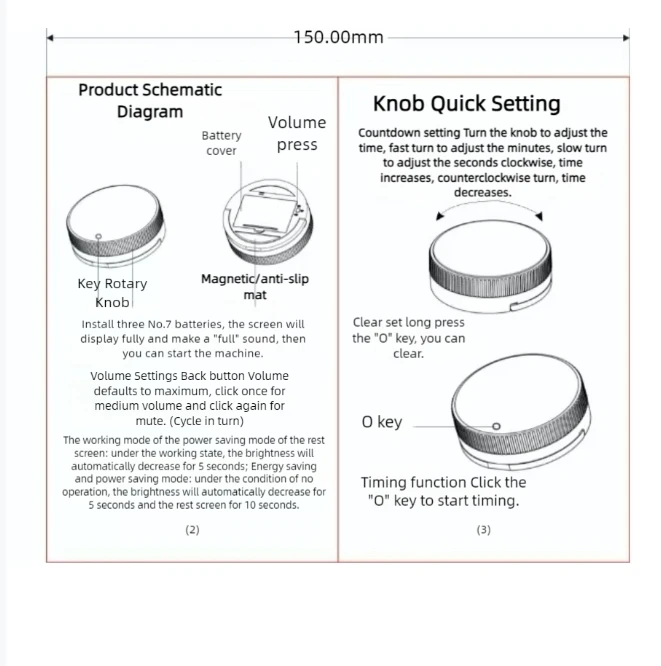 150.00mm

Product Schematic Diagram

Battery cover

Volume press

Key Rotary Knob

Magnetic/anti-slip mat

Install three No.7 batteries, the screen will display fully and make a "full" sound, then you can start the machine.

Volume Settings Back button Volume defaults to maximum, click once for medium volume and click again for mute. (Cycle in turn)

The working mode of the power saving mode of the rest screen: under the working state, the brightness will automatically decrease for 5 seconds; Energy saving and power saving mode: under the condition of no operation, the brightness will automatically decrease for 5 seconds and the rest screen for 10 seconds.

(2)

Knob Quick Setting

Countdown setting Turn the knob to adjust the time, fast turn to adjust the minutes, slow turn to adjust the seconds clockwise, time increases, counterclockwise turn, time decreases.

Clear set long press the "O" key, you can clear.

O key

Timing function Click the "O" key to start timing.

(3)