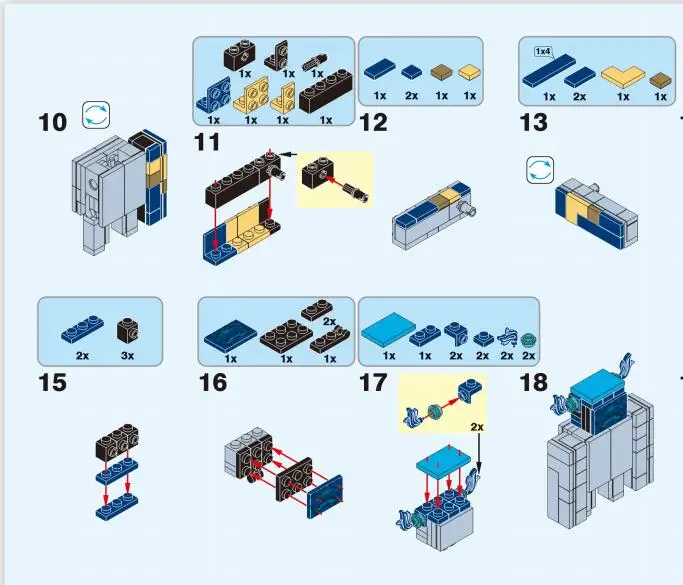 10

1x 1x 1x
1x 1x 1x 1x
11

1x 2x 1x 1x
12

1x4
1x 2x 1x 1x
13

2x 3x
15

2x
1x 1x 1x
16

1x 1x 2x 2x 2x 2x
17

2x

18