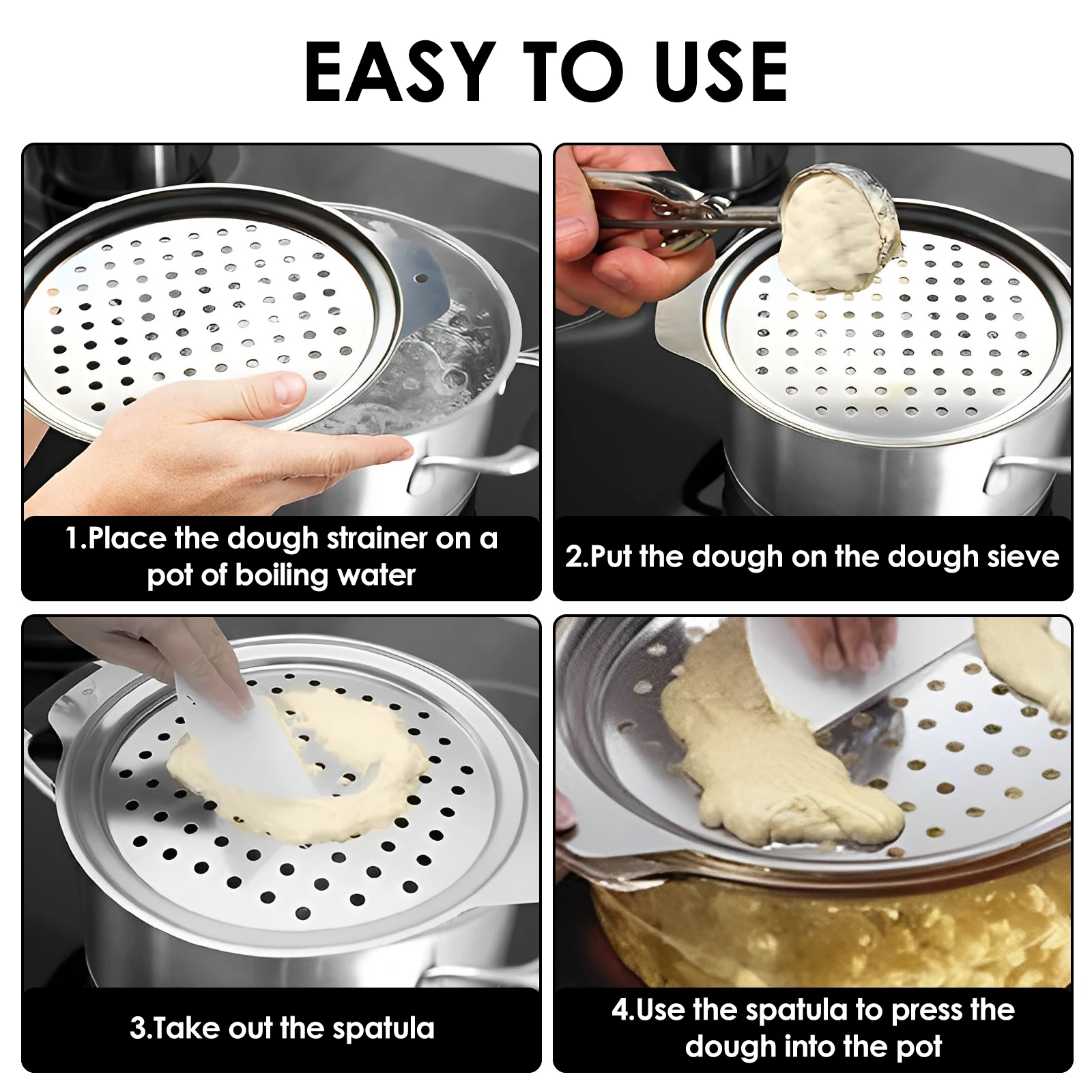 EASY TO USE

1.Place the dough strainer on a pot of boiling water

2.Put the dough on the dough sieve

3.Take out the spatula

4.Use the spatula to press the dough into the pot