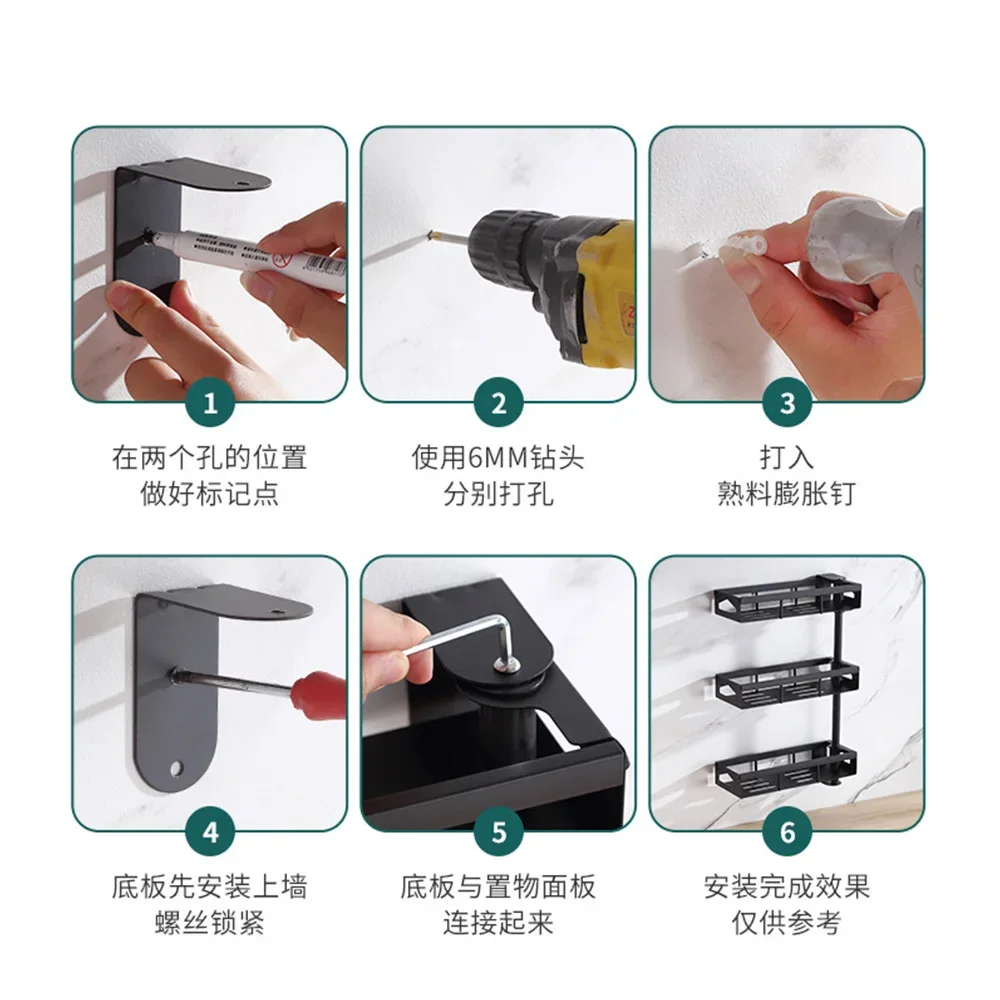 1
在两个孔的位置
做好标记点

2
使用6MM钻头
分别打孔

3
打入
熟料膨胀钉

4
底板先安装上墙
螺丝锁紧

5
底板与置物面板
连接起来

6
安装完成效果
仅供参考