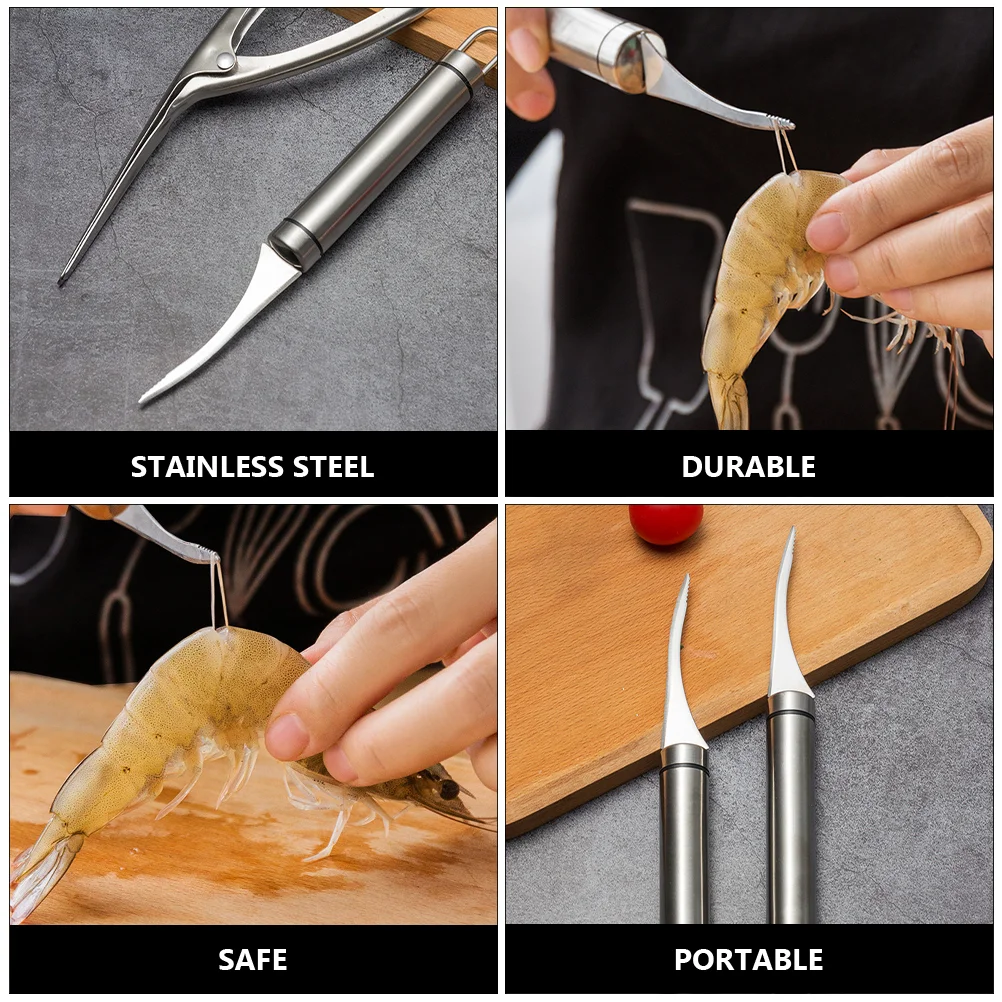 STAINLESS STEEL

DURABLE

SAFE

PORTABLE