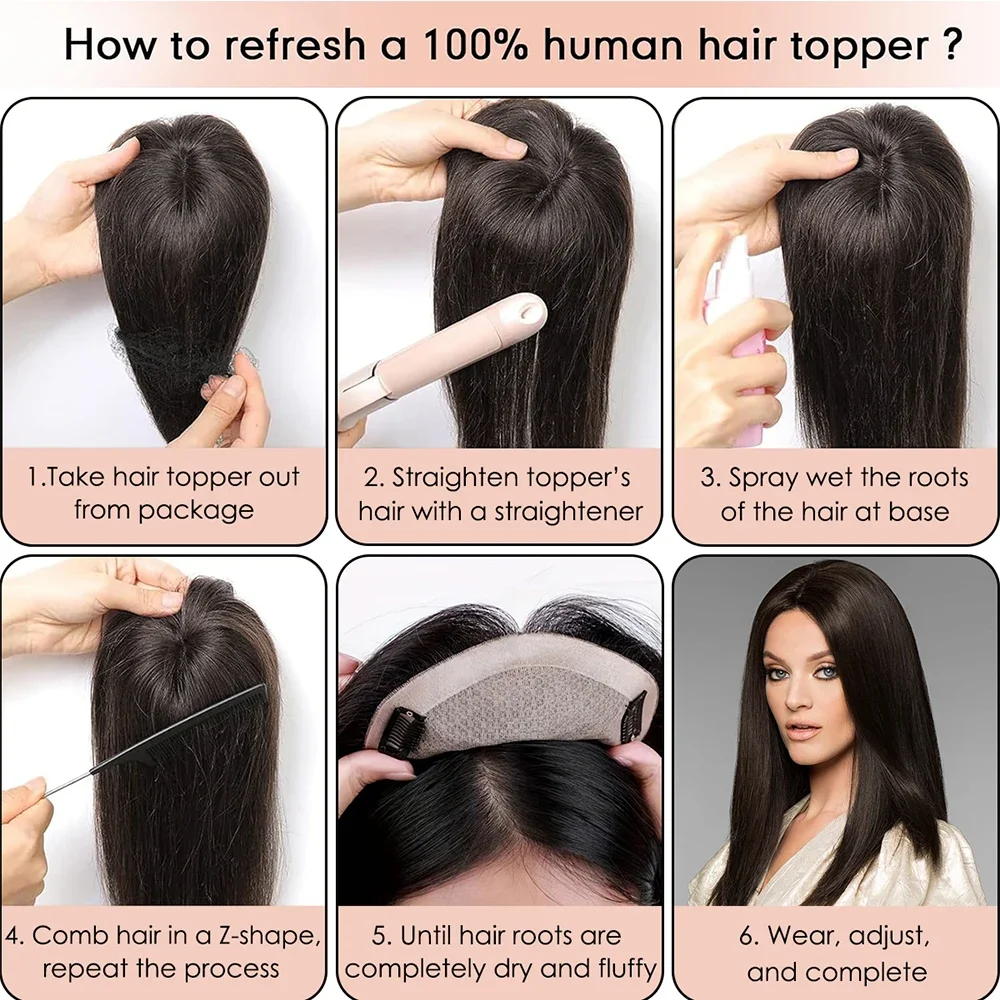 How to refresh a 100% human hair topper ?

1.Take hair topper out from package

2. Straighten topper's hair with a straightener

3. Spray wet the roots of the hair at base

4. Comb hair in a Z-shape, repeat the process

5. Until hair roots are completely dry and fluffy

6. Wear, adjust, and complete