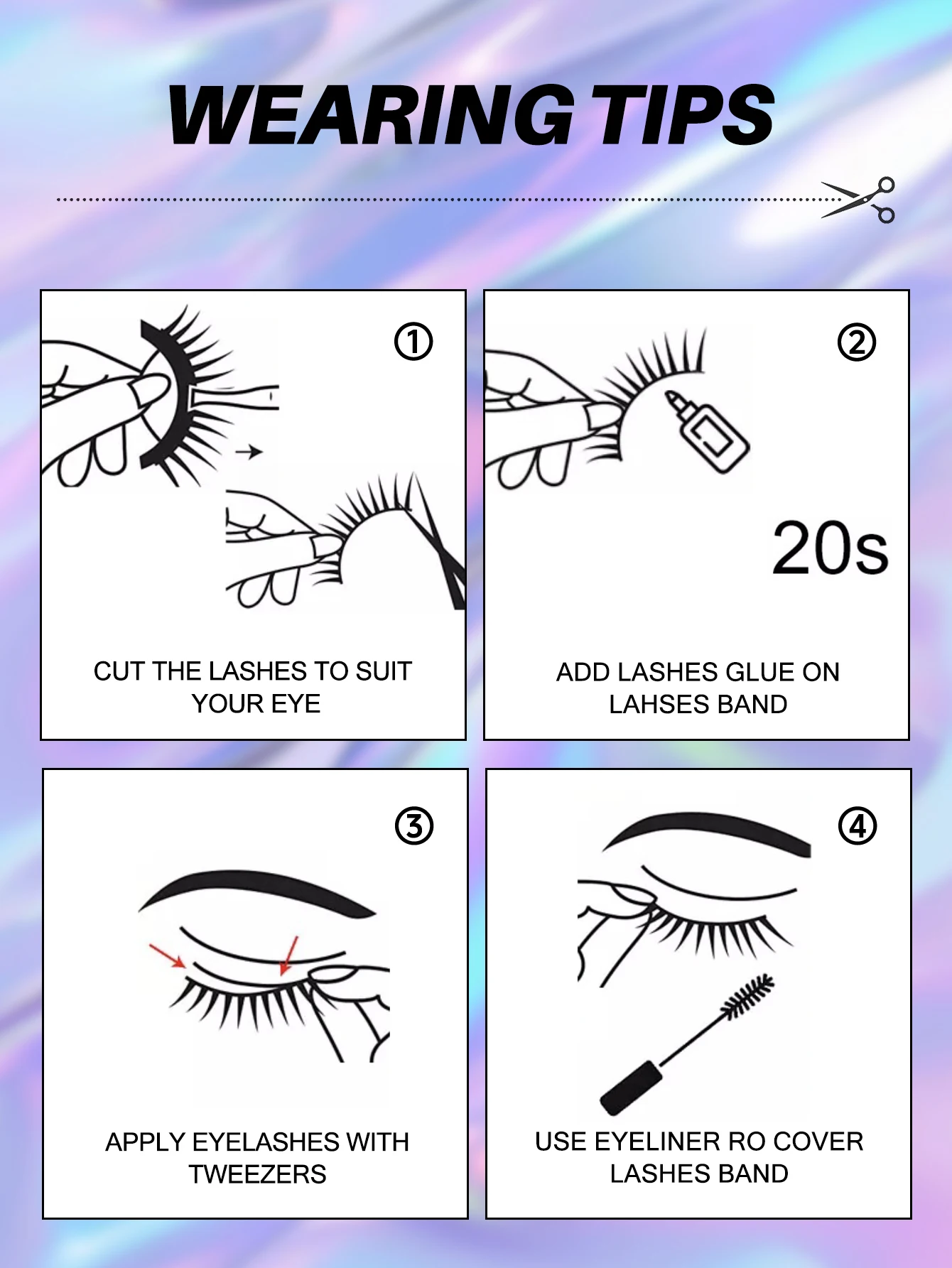 WEARING TIPS

①

CUT THE LASHES TO SUIT YOUR EYE

②

20s

ADD LASHES GLUE ON LAHSES BAND

③

APPLY EYELASHES WITH TWEEZERS

④

USE EYELINER RO COVER LASHES BAND