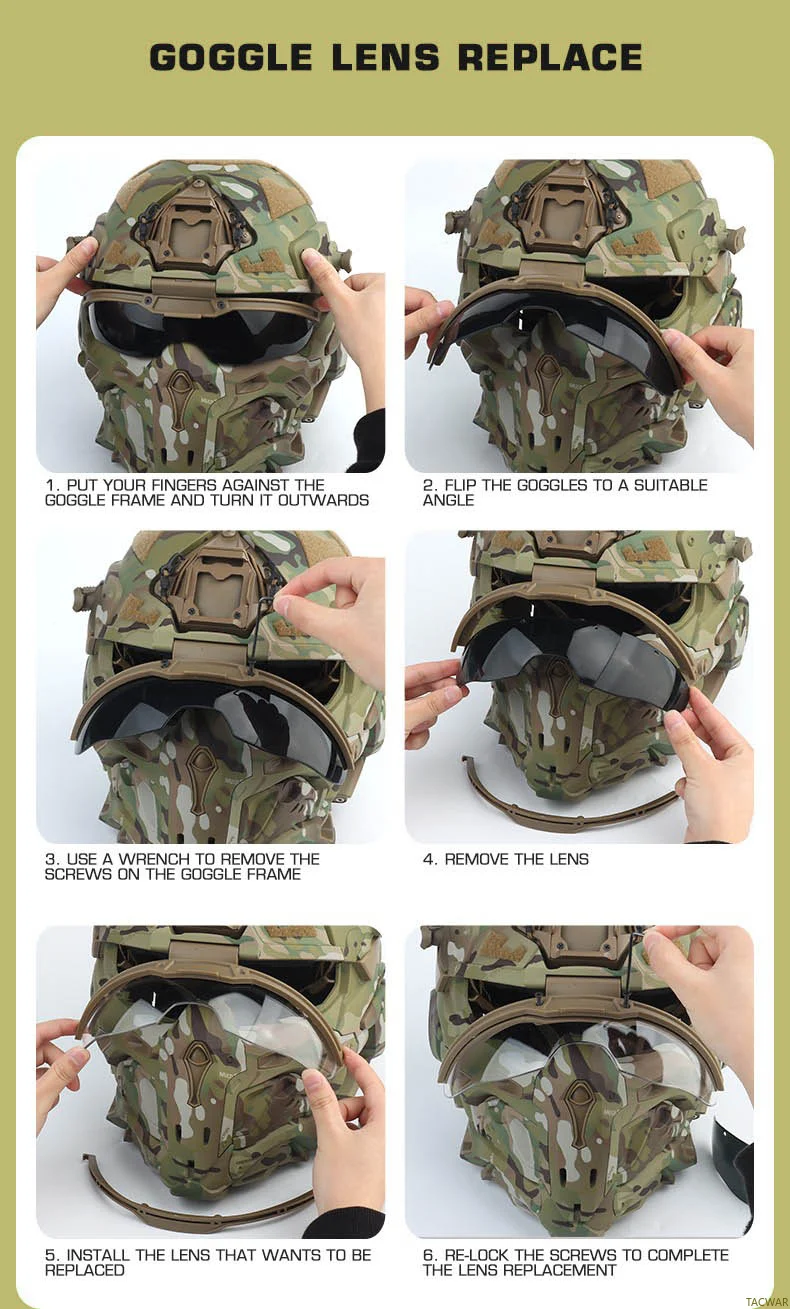 GOGGLE LENS REPLACE

1. PUT YOUR FINGERS AGAINST THE GOGGLE FRAME AND TURN IT OUTWARDS

2. FLIP THE GOGGLES TO A SUITABLE ANGLE

3. USE A WRENCH TO REMOVE THE SCREWS ON THE GOGGLE FRAME

4. REMOVE THE LENS

5. INSTALL THE LENS THAT WANTS TO BE REPLACED

6. RE-LOCK THE SCREWS TO COMPLETE THE LENS REPLACEMENT

TACWAR