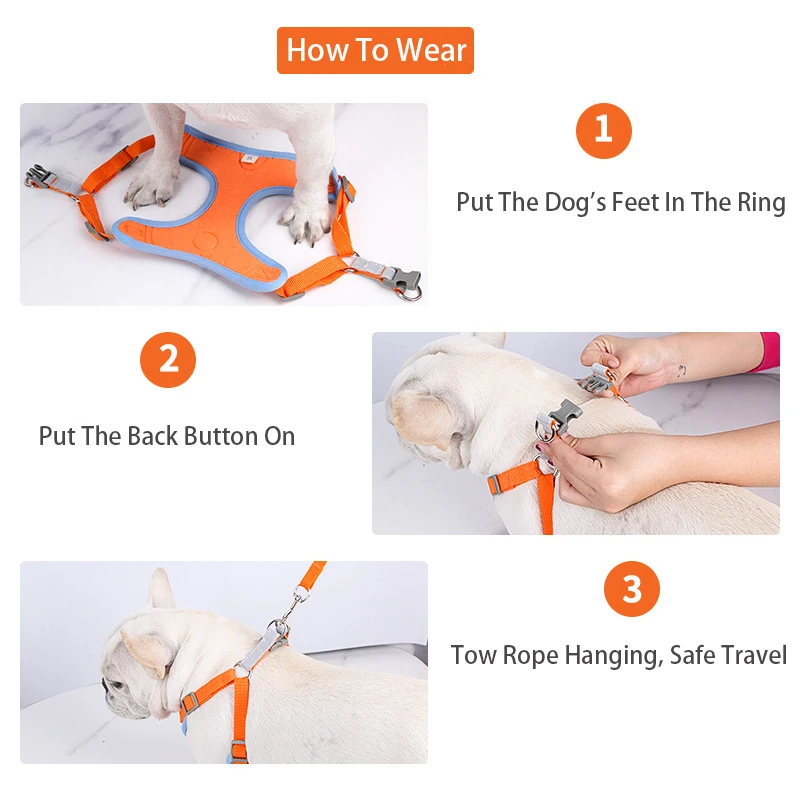 How To Wear

1

Put The Dog's Feet In The Ring

2

Put The Back Button On

3

Tow Rope Hanging, Safe Travel