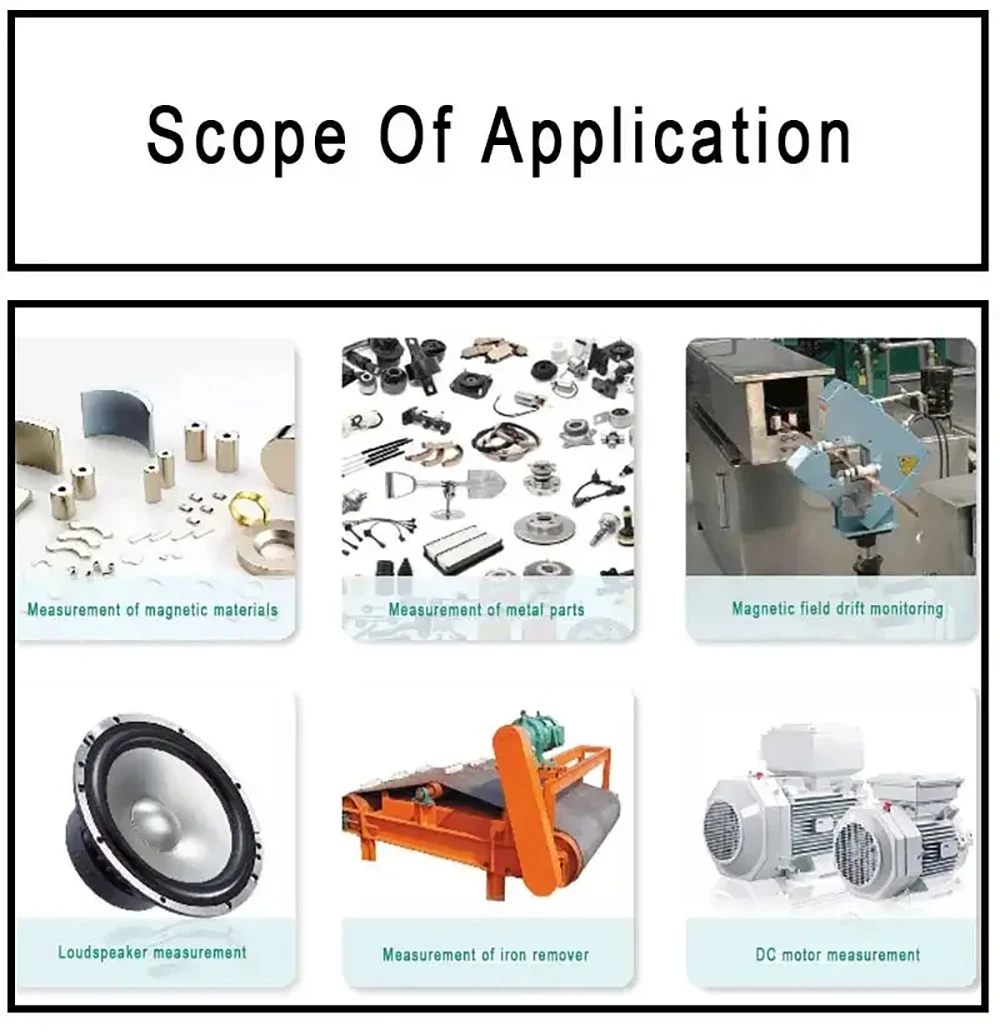 Scope Of Application

Measurement of magnetic materials

Measurement of metal parts

Magnetic field drift monitoring

Loudspeaker measurement

Measurement of iron remover

DC motor measurement