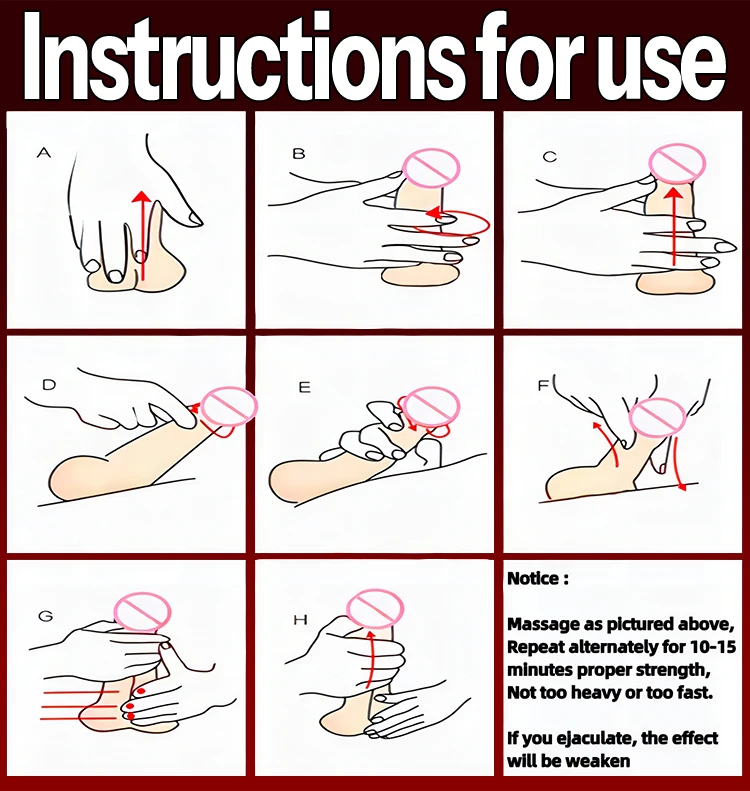 Instructions for use

A

B

C

D

E

F

G

H

Notice :

Massage as pictured above, Repeat alternately for 10-15 minutes proper strength, Not too heavy or too fast.

If you ejaculate, the effect will be weaken