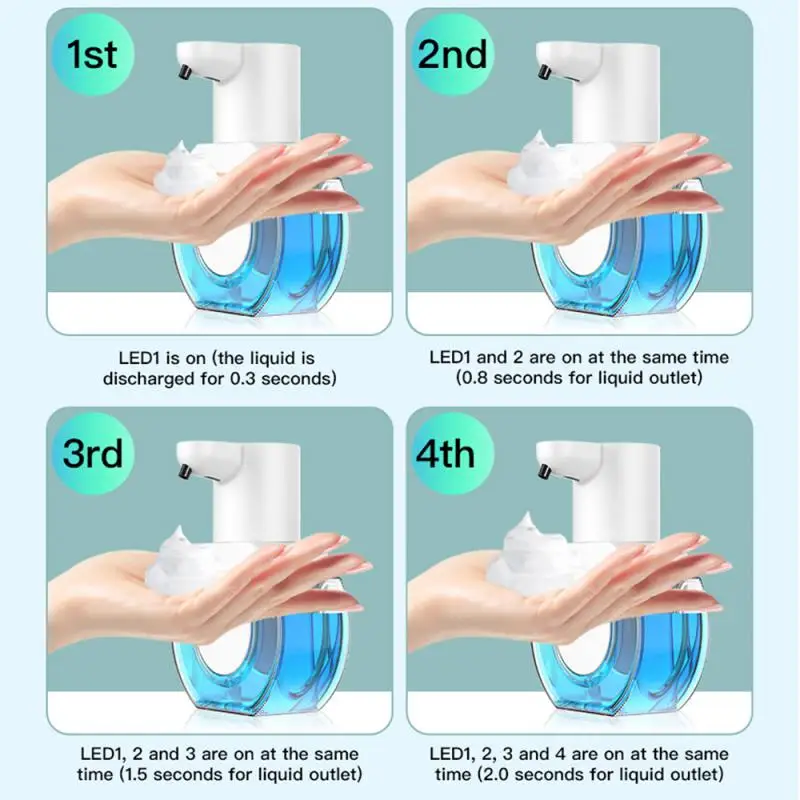 1st

LED1 is on (the liquid is discharged for 0.3 seconds)

2nd

LED1 and 2 are on at the same time (0.8 seconds for liquid outlet)

3rd

LED1, 2 and 3 are on at the same time (1.5 seconds for liquid outlet)

4th

LED1, 2, 3 and 4 are on at the same time (2.0 seconds for liquid outlet)