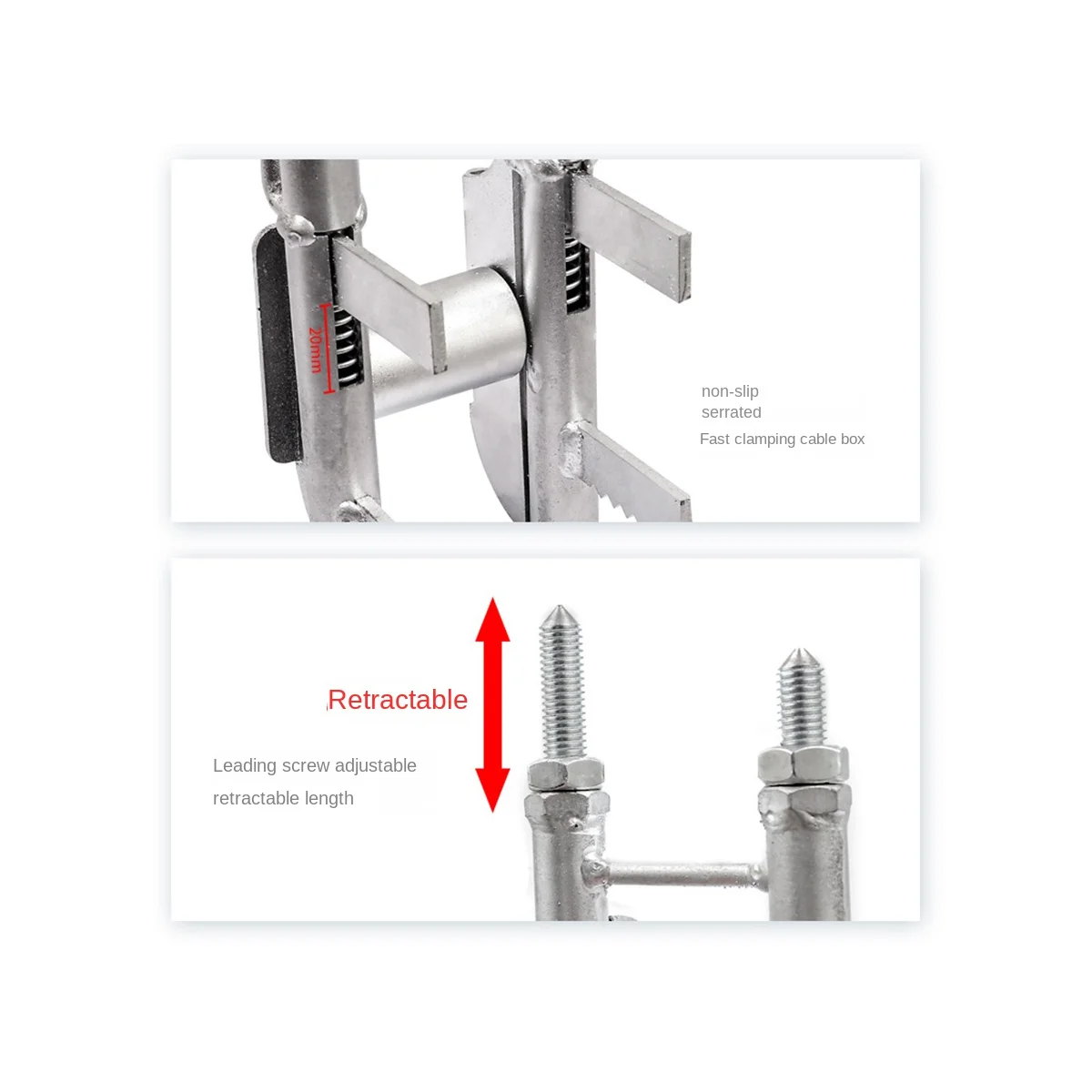 20mm

non-slip
serrated

Fast clamping cable box

Retractable

Leading screw adjustable
retractable length