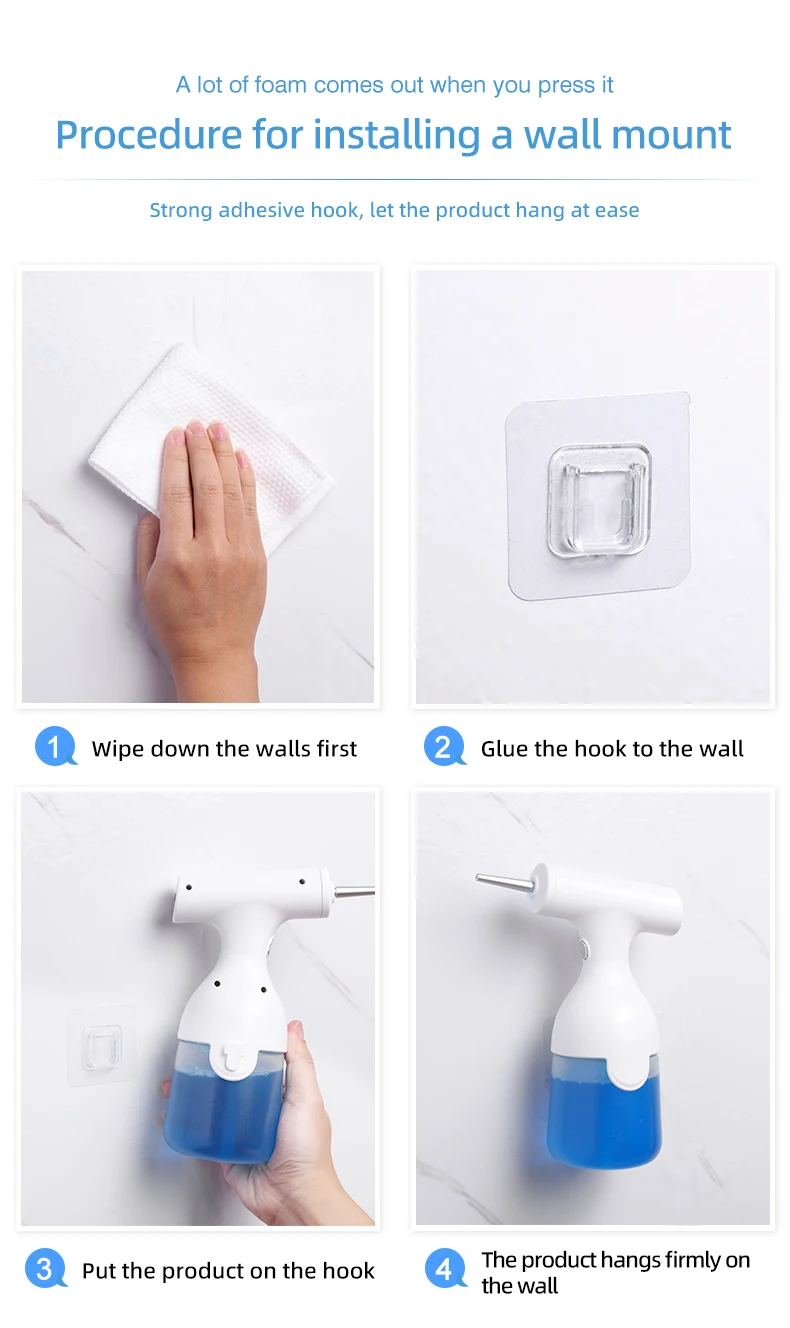 A lot of foam comes out when you press it

Procedure for installing a wall mount

Strong adhesive hook, let the product hang at ease

1 Wipe down the walls first

2 Glue the hook to the wall

3 Put the product on the hook

4 The product hangs firmly on the wall