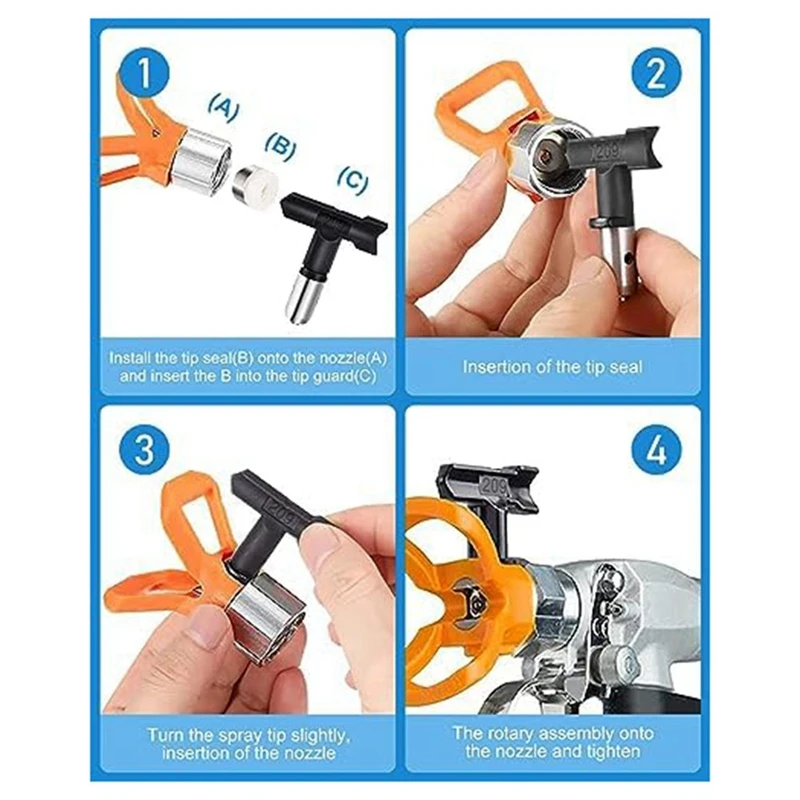 1

(A)

(B)

(C)

Install the tip seal(B) onto the nozzle(A) and insert the B into the tip guard(C)

2

209

Insertion of the tip seal

3

209

Turn the spray tip slightly, insertion of the nozzle

4

209

The rotary assembly onto the nozzle and tighten