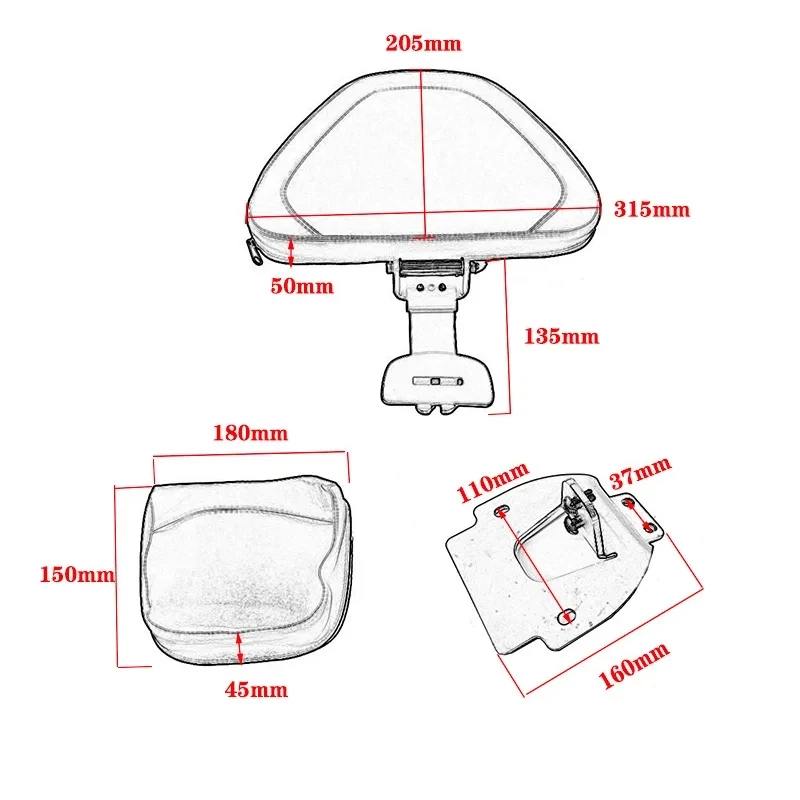 205mm
315mm
50mm
135mm
180mm
150mm
45mm
110mm
37mm
160mm