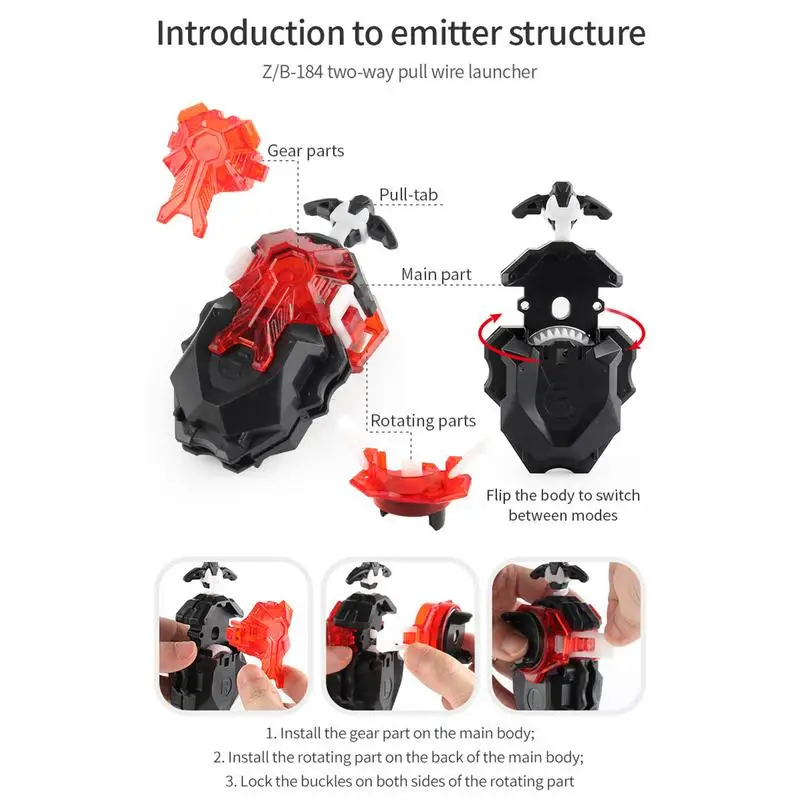 Introduction to emitter structure

Z/B-184 two-way pull wire launcher

Gear parts

Pull-tab

Main part

Rotating parts

Flip the body to switch between modes

1. Install the gear part on the main body;
2. Install the rotating part on the back of the main body;
3. Lock the buckles on both sides of the rotating part