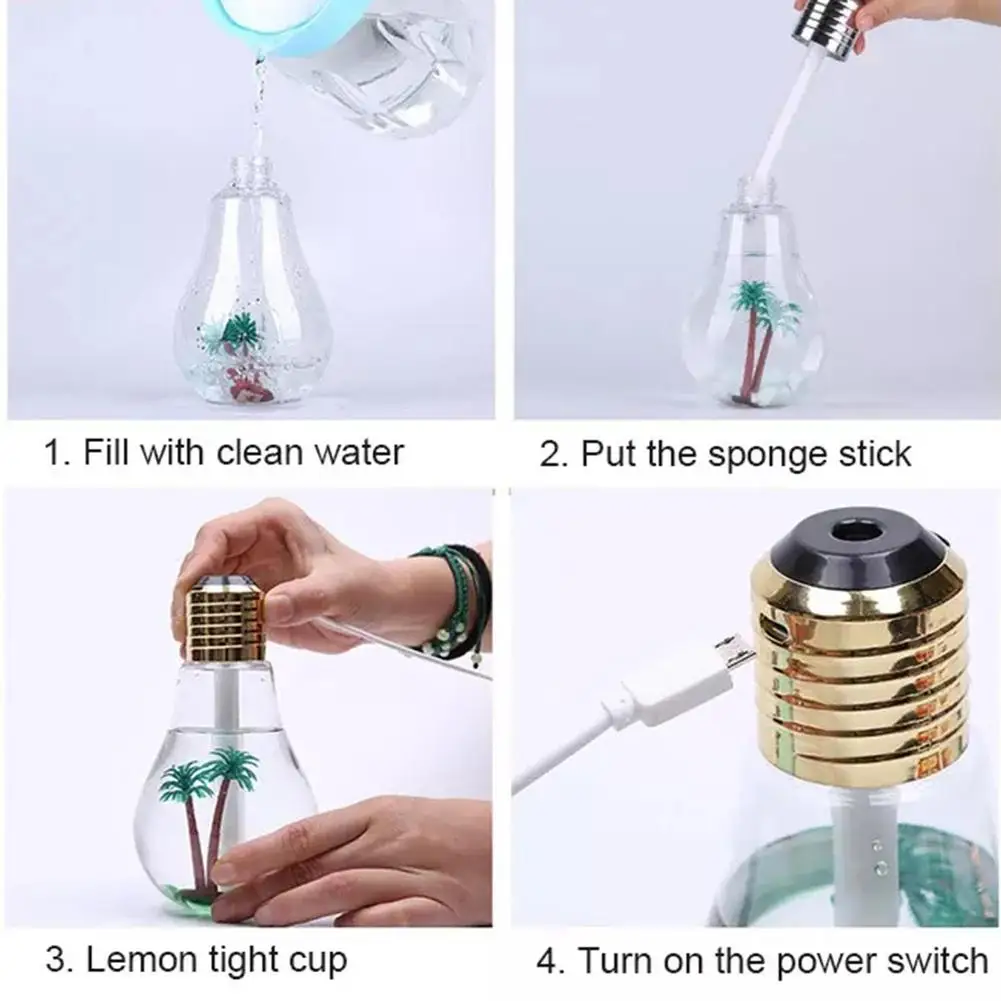 1. Fill with clean water

2. Put the sponge stick

3. Lemon tight cup

4. Turn on the power switch