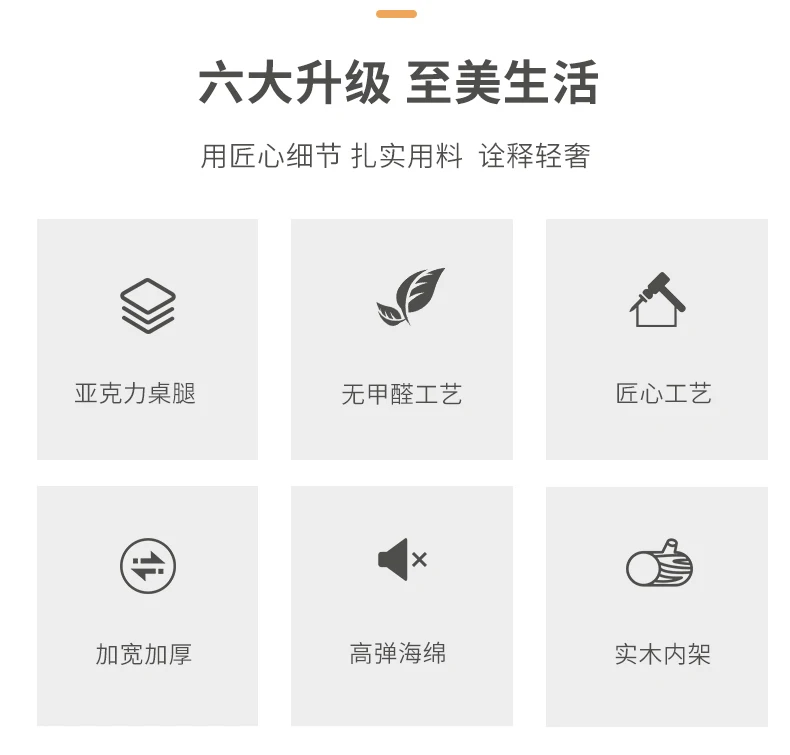 六大升级 至美生活

用匠心细节 扎实用料 诠释轻奢

亚克力桌腿

无甲醛工艺

匠心工艺

加宽加厚

高弹海绵

实木内架