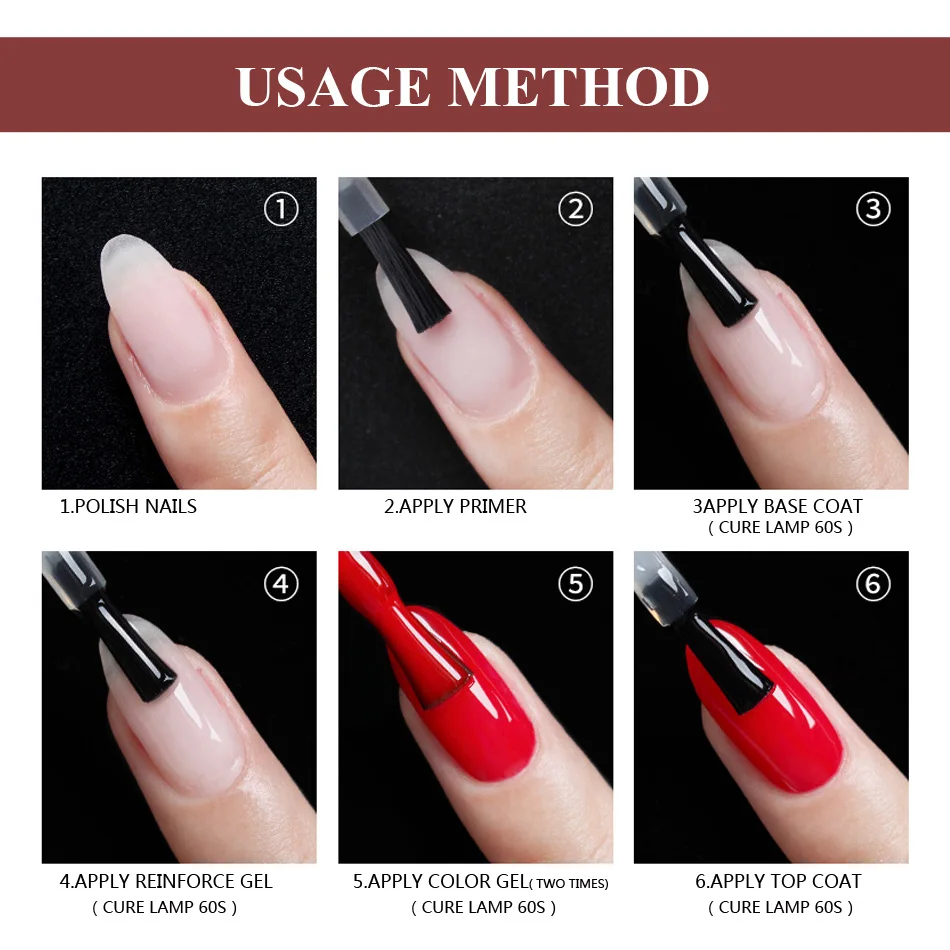 USAGE METHOD

①

1.POLISH NAILS

②

2.APPLY PRIMER

③

3APPLY BASE COAT
( CURE LAMP 60S )

④

4.APPLY REINFORCE GEL
( CURE LAMP 60S )

⑤

5.APPLY COLOR GEL( TWO TIMES)
( CURE LAMP 60S )

⑥

6.APPLY TOP COAT
( CURE LAMP 60S )