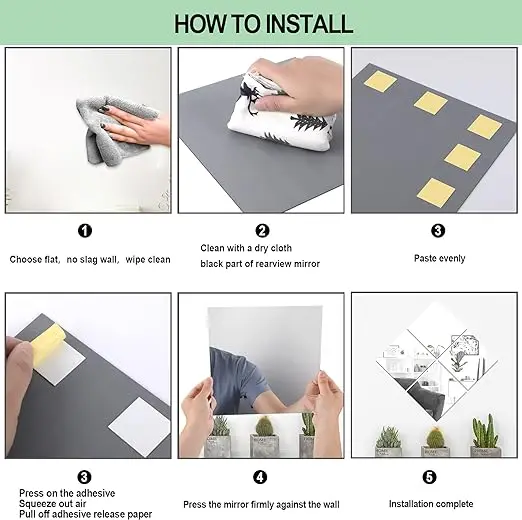 HOW TO INSTALL

1

Choose flat, no slag wall, wipe clean

2

Clean with a dry cloth
black part of rearview mirror

3

Paste evenly

3

Press on the adhesive
Squeeze out air
Pull off adhesive release paper

4

Press the mirror firmly against the wall

5

Installation complete