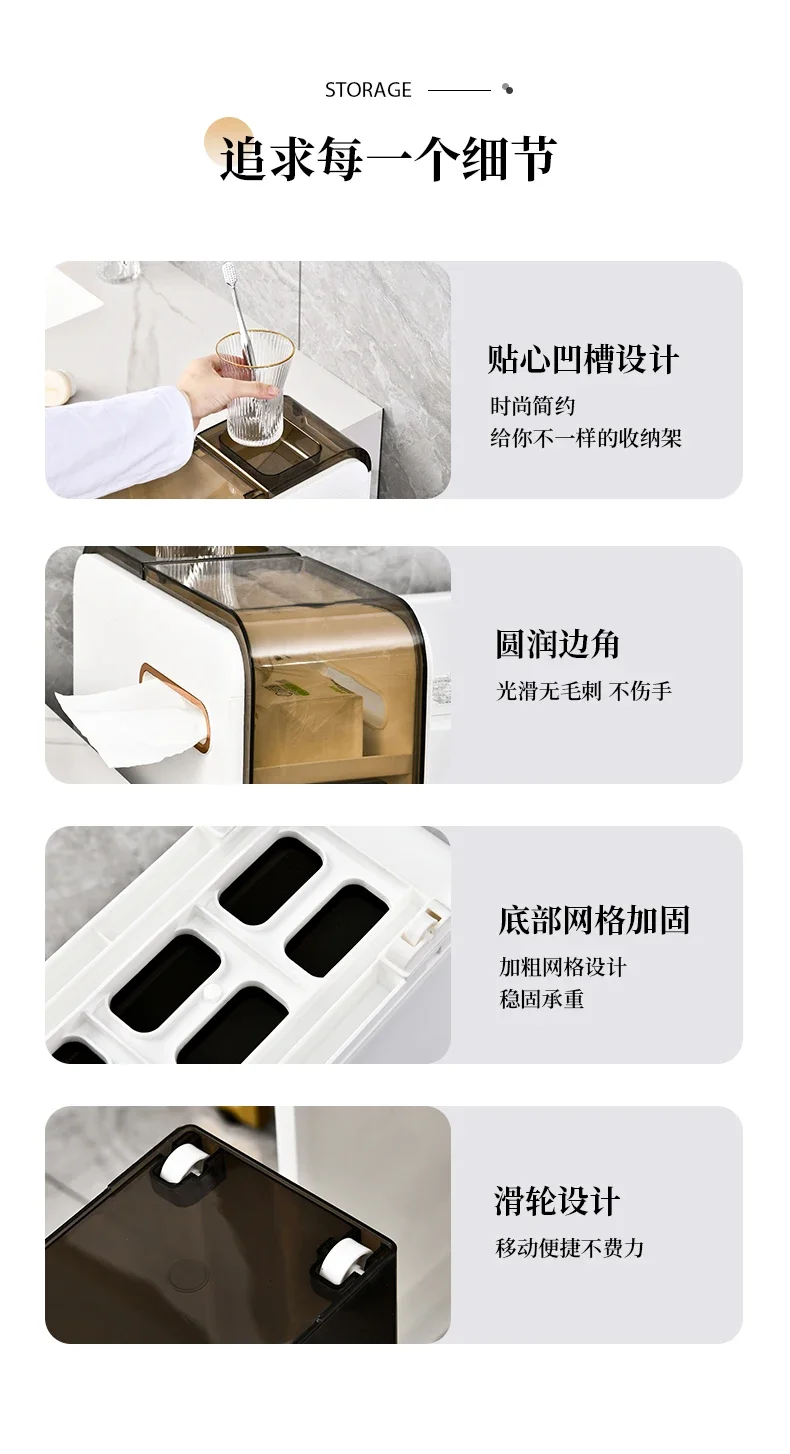 STORAGE

追求每一个细节

贴心凹槽设计

时尚简约
给你不一样的收纳架

圆润边角

光滑无毛刺 不伤手

底部网格加固

加粗网格设计
稳固承重

滑轮设计

移动便捷不费力