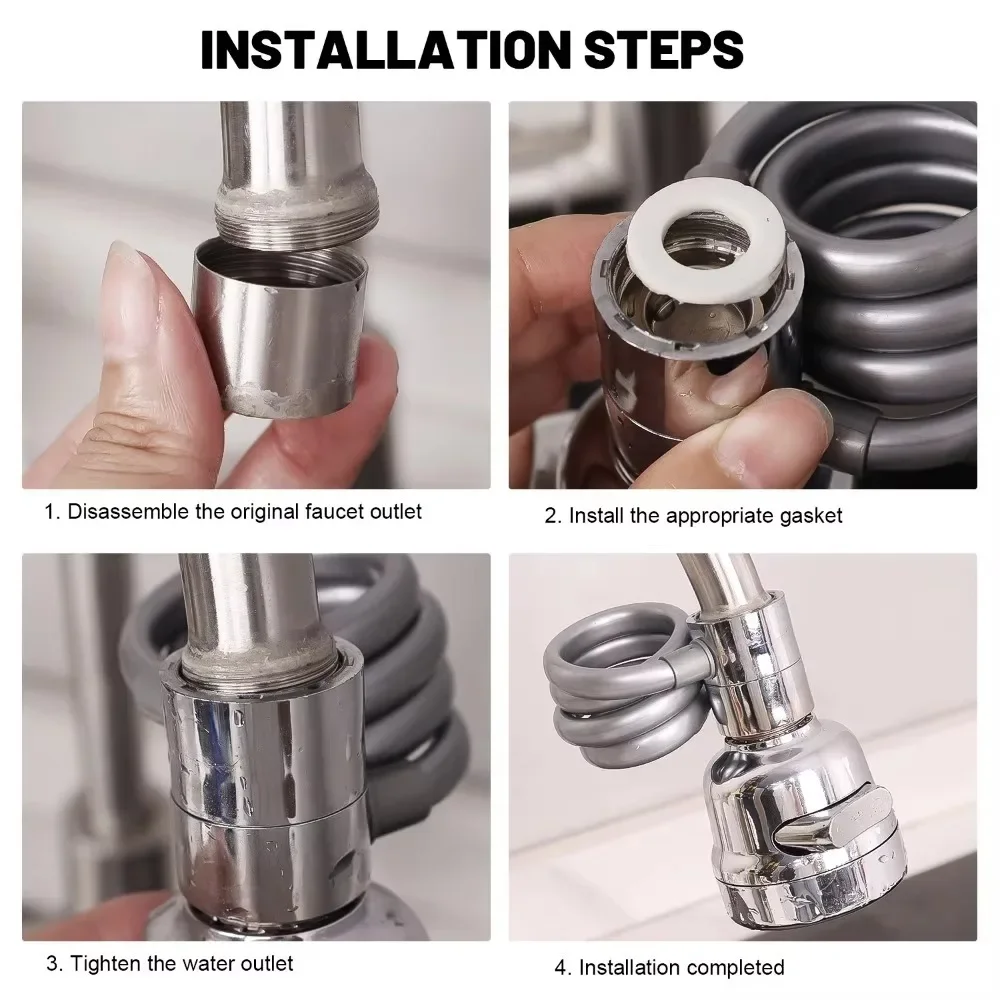 INSTALLATION STEPS

1. Disassemble the original faucet outlet

2. Install the appropriate gasket

3. Tighten the water outlet

4. Installation completed