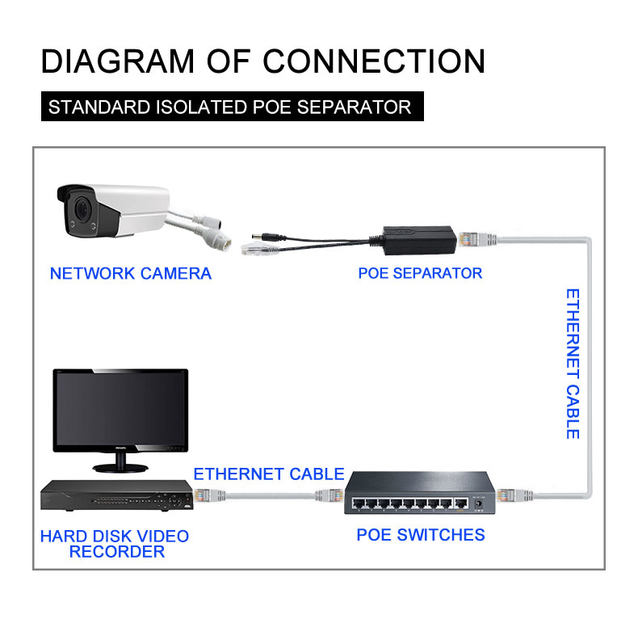 DIAGRAM OF CONNECTION

STANDARD ISOLATED POE SEPARATOR

NETWORK CAMERA

POE SEPARATOR

ETHERNET CABLE

ETHERNET CABLE

HARD DISK VIDEO RECORDER

POE SWITCHES