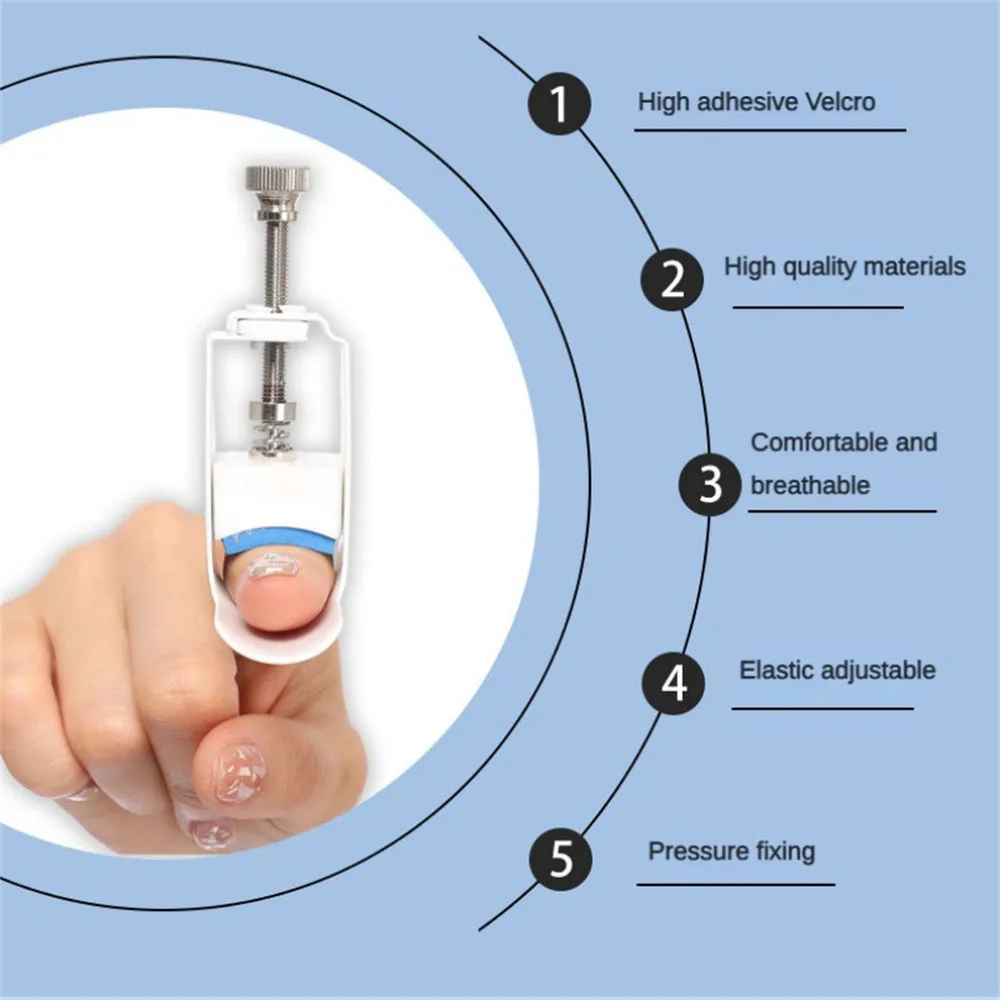 1 High adhesive Velcro

2 High quality materials

3 Comfortable and breathable

4 Elastic adjustable

5 Pressure fixing