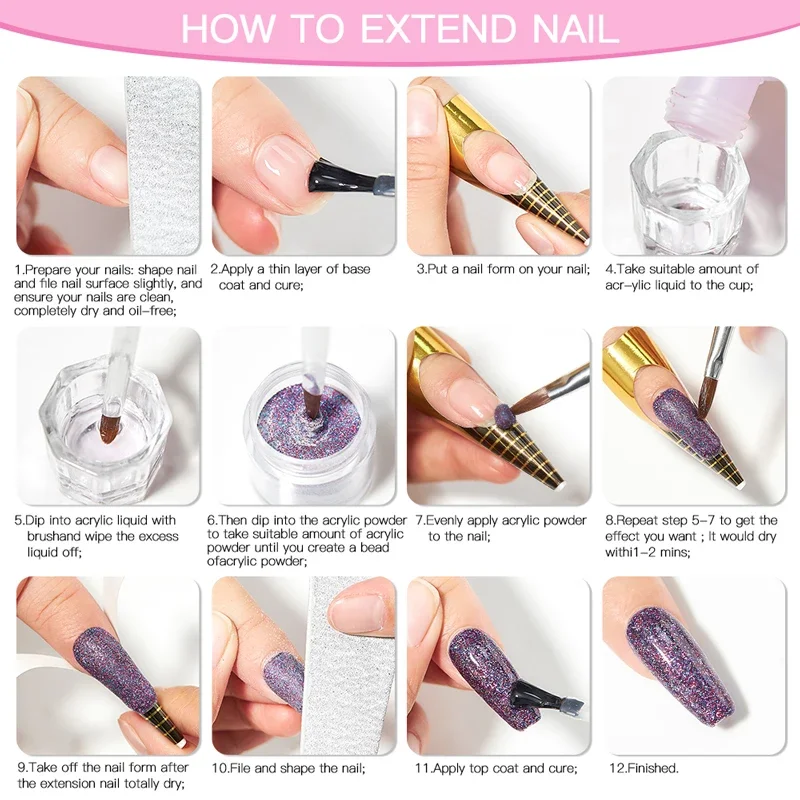 HOW TO EXTEND NAIL

1.Prepare your nails: shape nail and file nail surface slightly, and ensure your nails are clean, completely dry and oil-free;

2.Apply a thin layer of base coat and cure;

3.Put a nail form on your nail;

4.Take suitable amount of acr-ylic liquid to the cup;

5.Dip into acrylic liquid with brushand wipe the excess liquid off;

6.Then dip into the acrylic powder to take suitable amount of acrylic powder until you create a bead ofacrylic powder;

7.Evenly apply acrylic powder to the nail;

8.Repeat step 5-7 to get the effect you want ; It would dry withi1-2 mins;

9.Take off the nail form after the extension nail totally dry;

10.File and shape the nail;

11.Apply top coat and cure;

12.Finished.