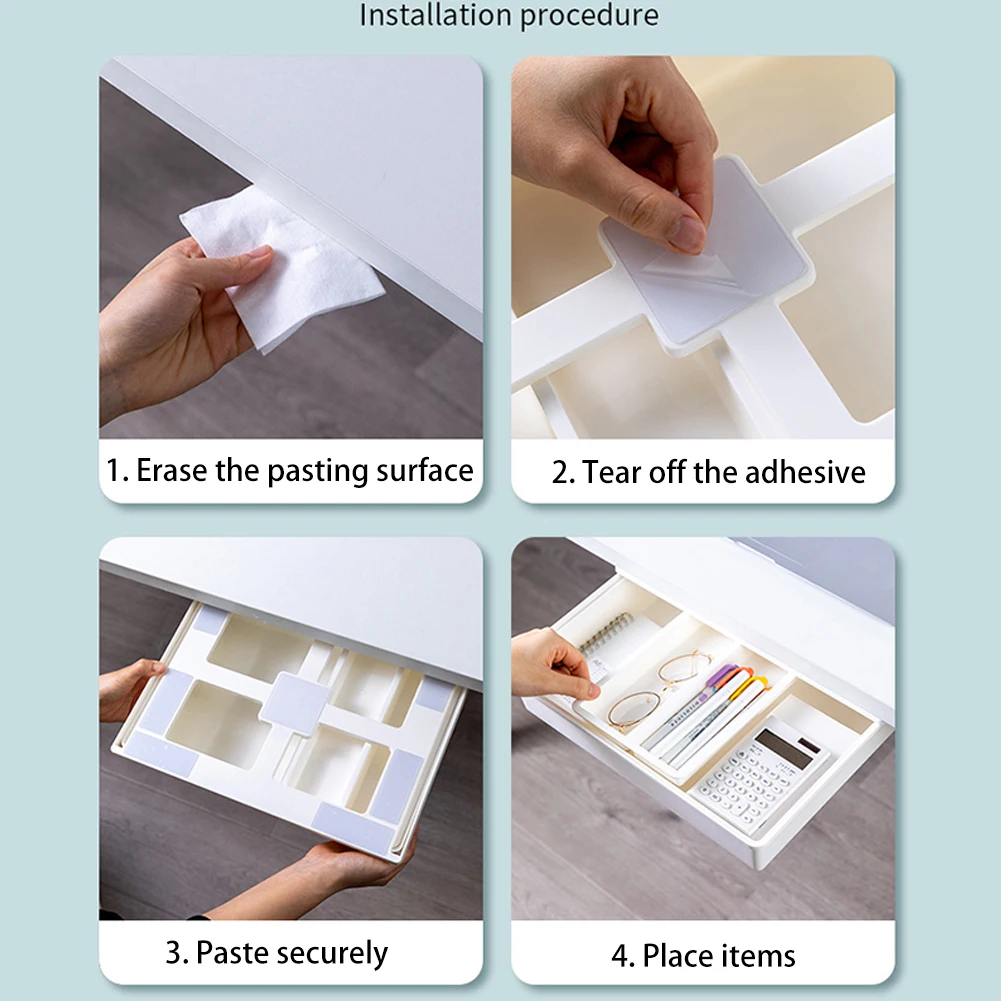 Installation procedure

1. Erase the pasting surface

2. Tear off the adhesive

3. Paste securely

4. Place items