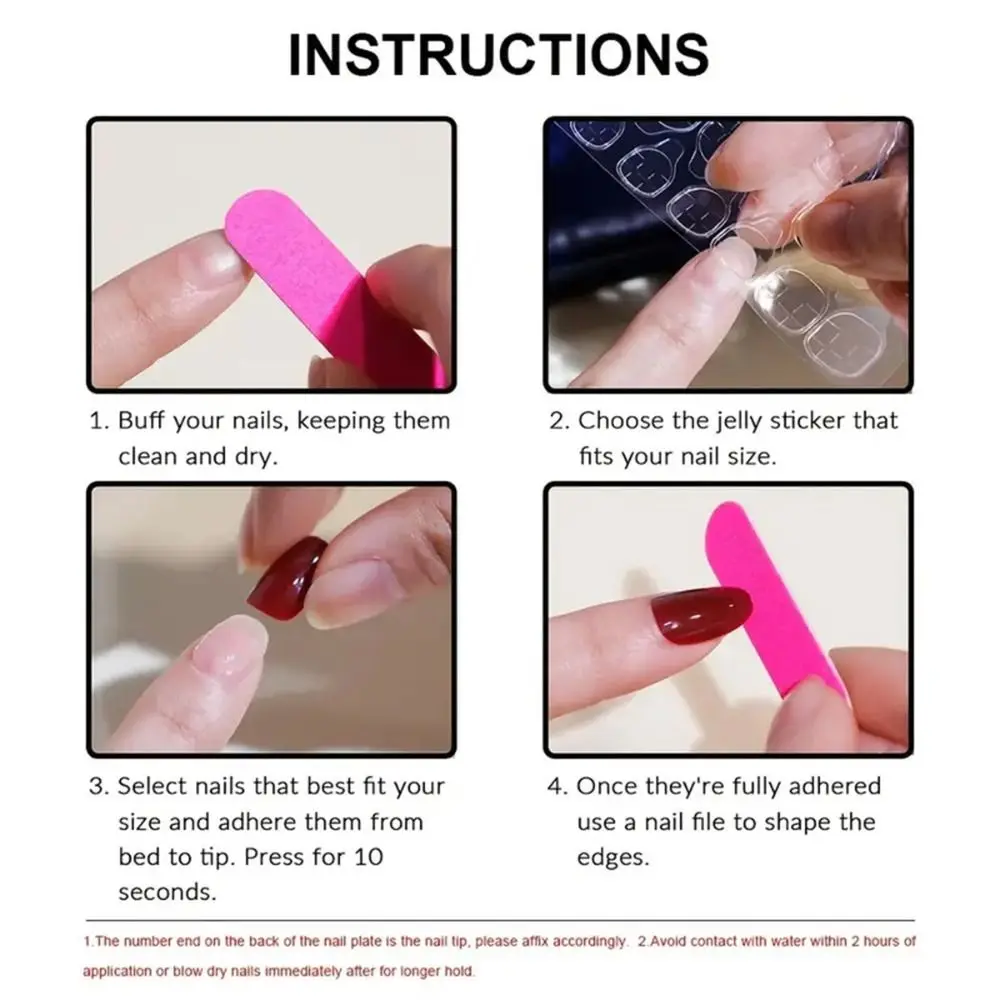 INSTRUCTIONS

1. Buff your nails, keeping them clean and dry.

2. Choose the jelly sticker that fits your nail size.

3. Select nails that best fit your size and adhere them from bed to tip. Press for 10 seconds.

4. Once they're fully adhered use a nail file to shape the edges.

1.The number end on the back of the nail plate is the nail tip, please affix accordingly. 2.Avoid contact with water within 2 hours of application or blow dry nails immediately after for longer hold.