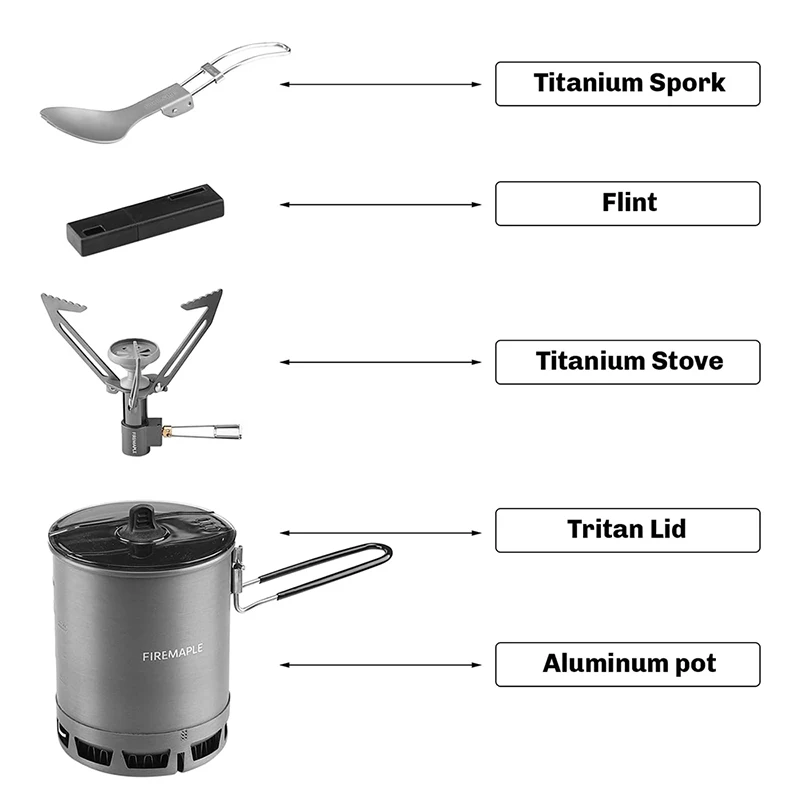 Titanium Spork

Flint

Titanium Stove

FIREMAPLE

Tritan Lid

FIREMAPLE

Aluminum pot