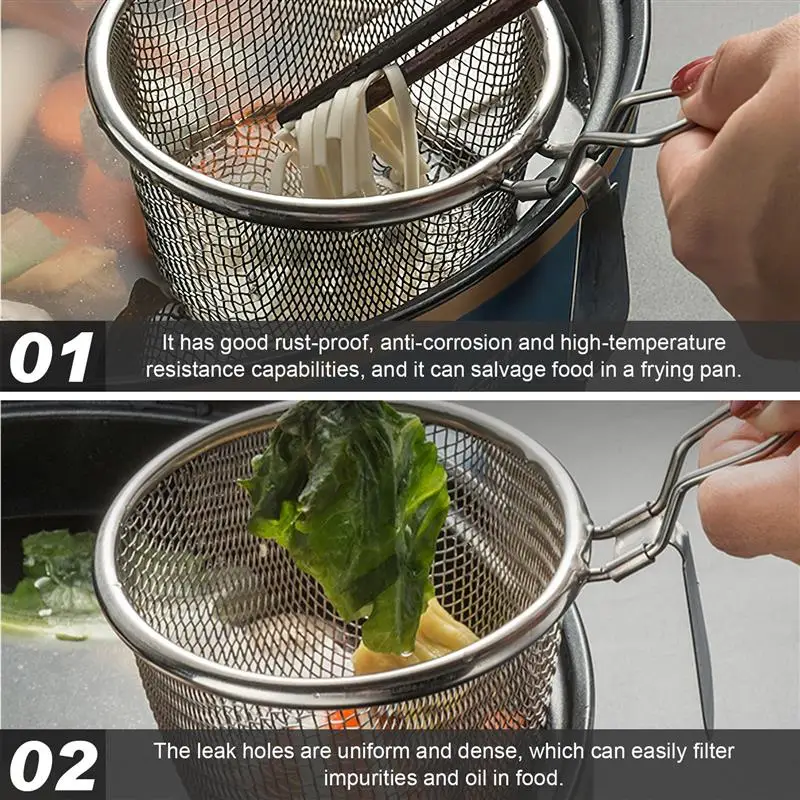 01 It has good rust-proof, anti-corrosion and high-temperature resistance capabilities, and it can salvage food in a frying pan.

02 The leak holes are uniform and dense, which can easily filter impurities and oil in food.