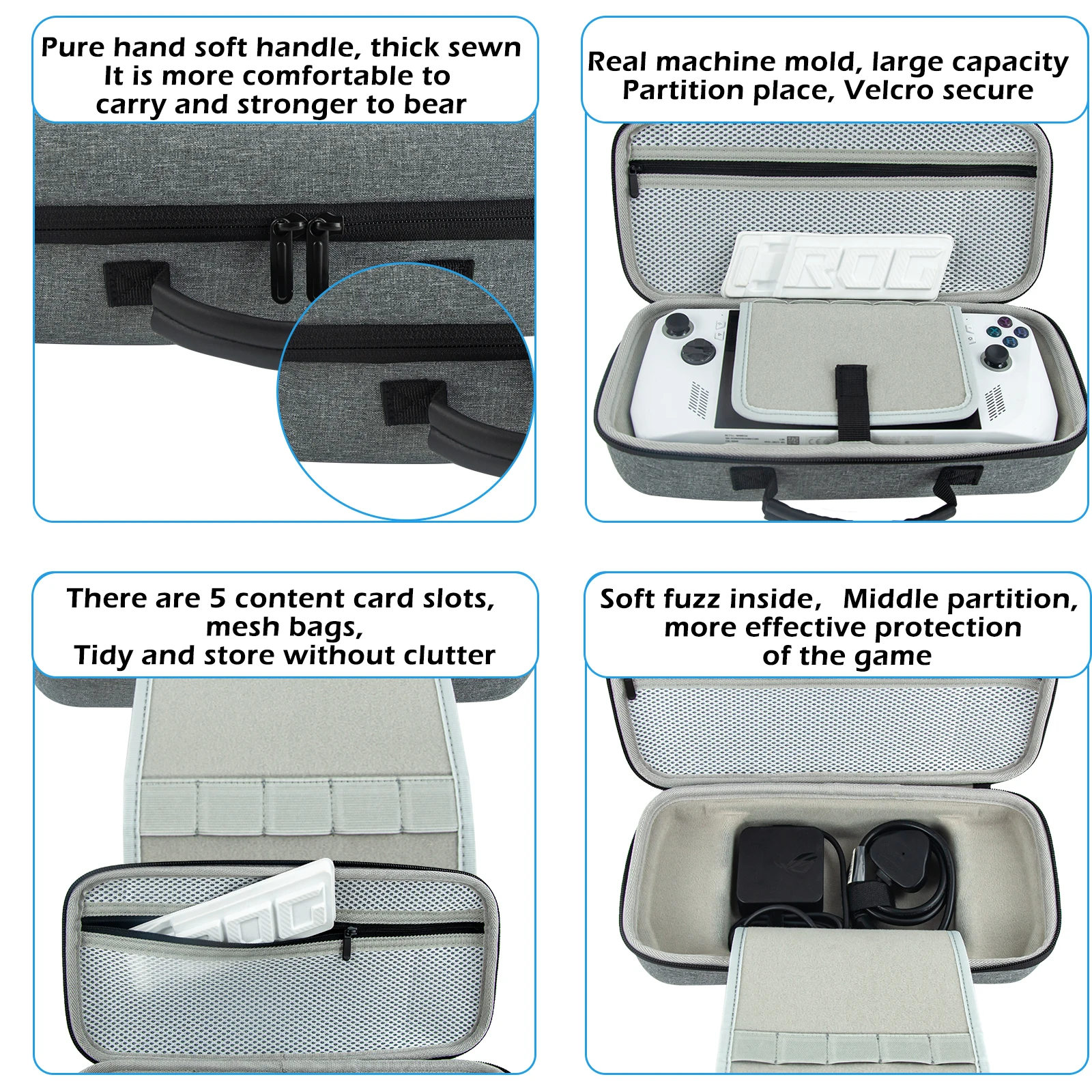 Pure hand soft handle, thick sewn
It is more comfortable to
carry and stronger to bear

Real machine mold, large capacity
Partition place, Velcro secure

ROG

There are 5 content card slots,
mesh bags,
Tidy and store without clutter

ROG

Soft fuzz inside, Middle partition,
more effective protection
of the game