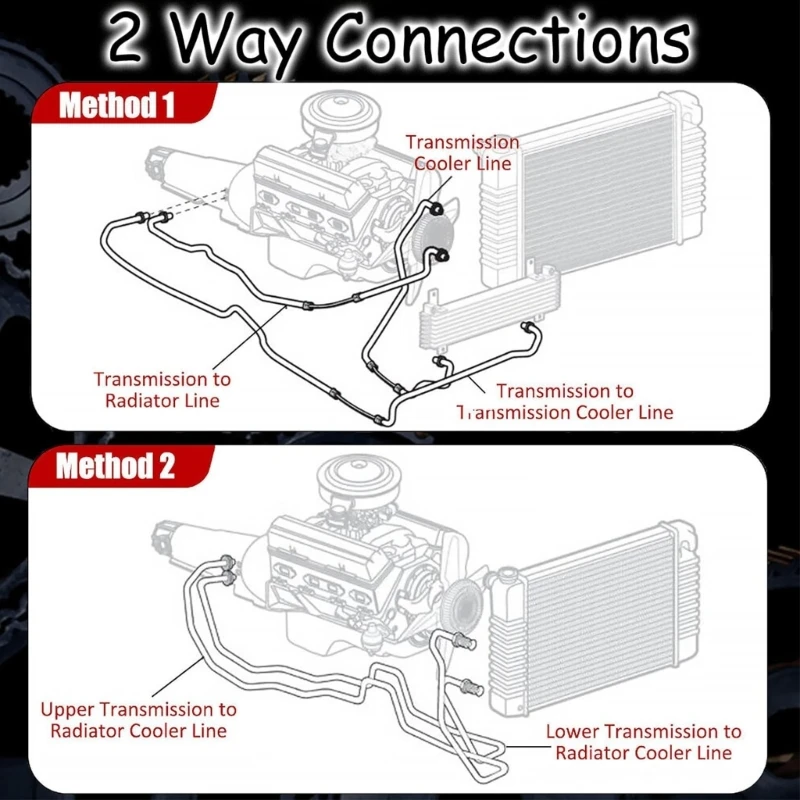 2 Way Connections

Method 1

Transmission Cooler Line

Transmission to Radiator Line

Transmission to Transmission Cooler Line

Method 2

Upper Transmission to Radiator Cooler Line

Lower Transmission to Radiator Cooler Line